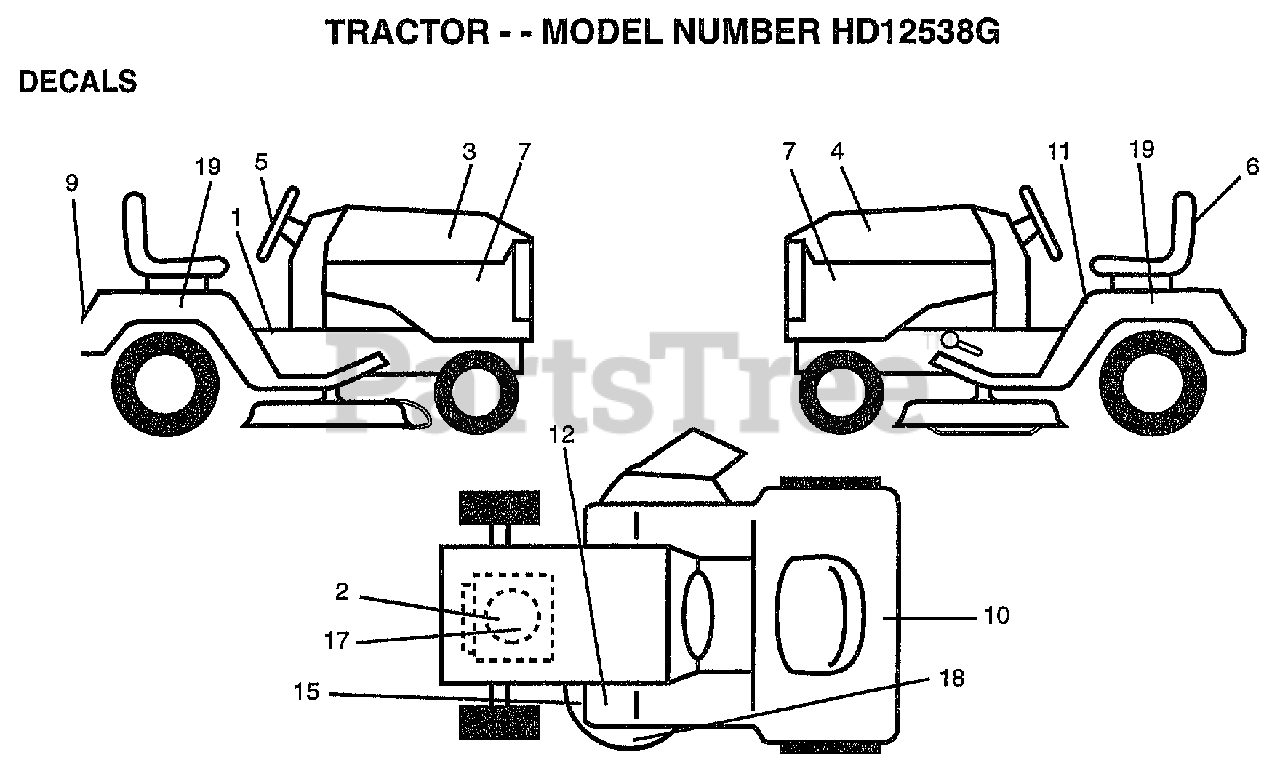 TRACTOR - - MODEL NUMBER HD12538G

DECALS

9
19
5
1
3
7

7
4
11
19
6

PartsTree

12
2
17
15
10
18