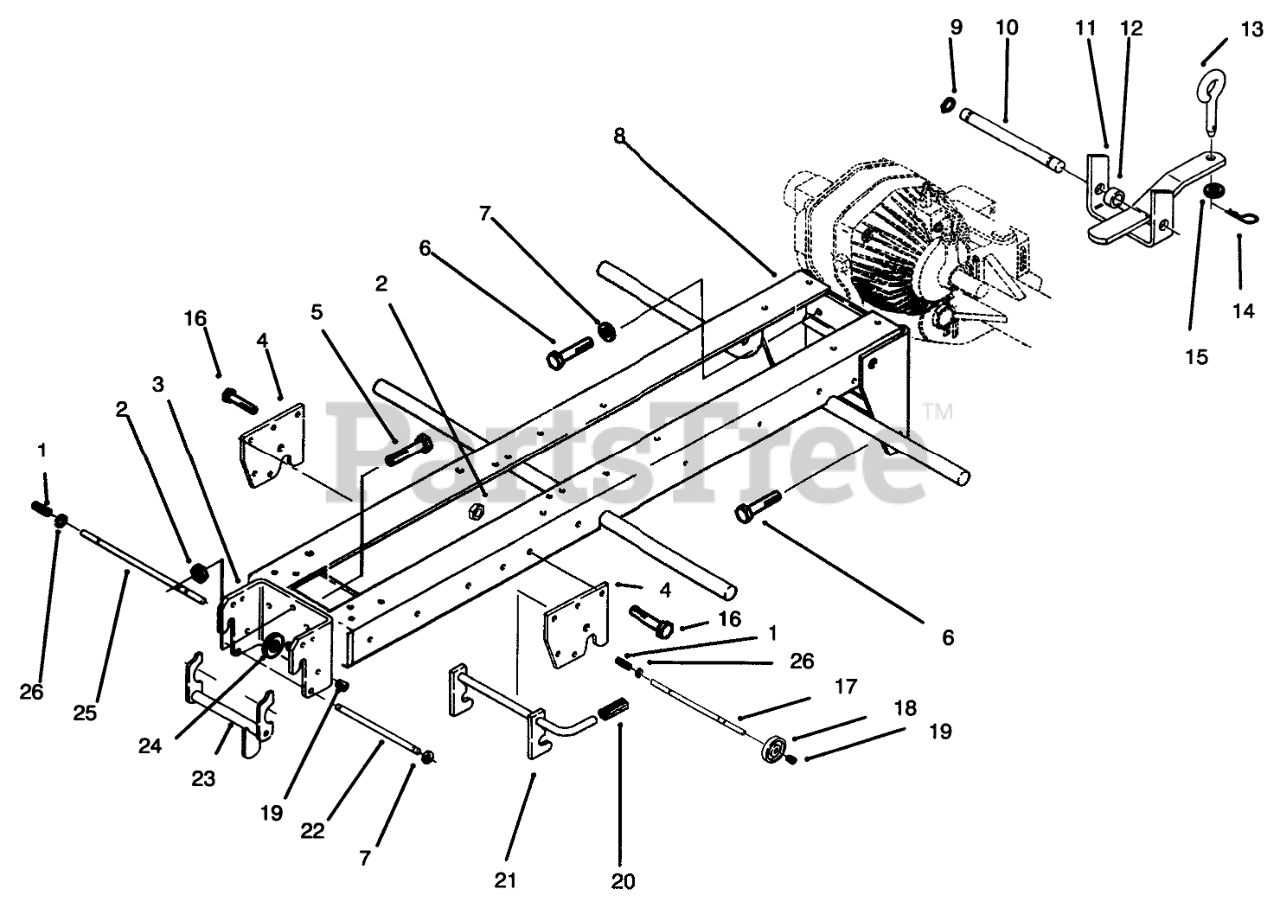 9
10
11
12
13
8
7
6
2
5
16
4
3
2
1
14
15
PartsTree™
6
4
16
1
26
17
18
19
26
25
24
23
19
22
7
21
20