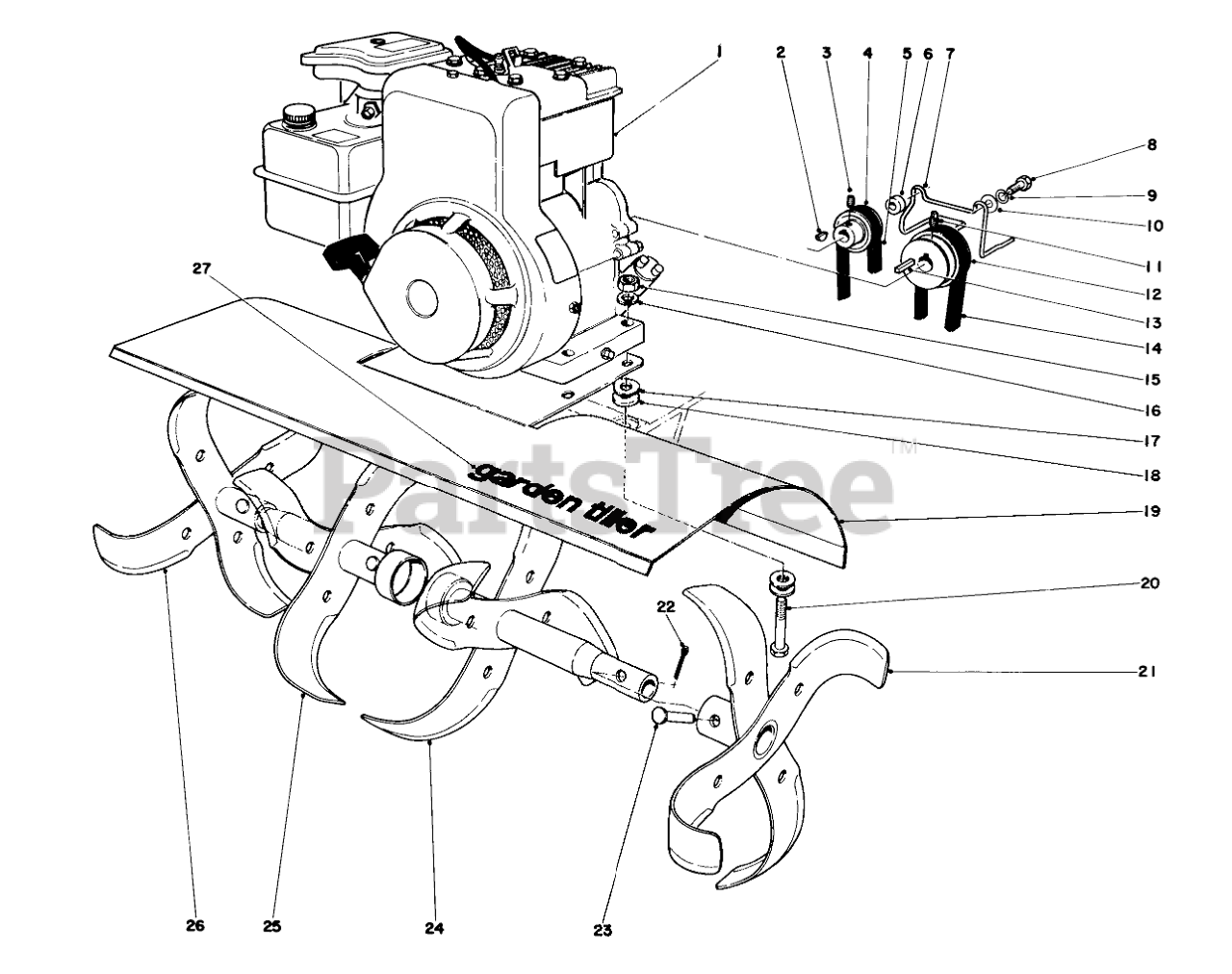 1
2
3
4
5
6
7
8
9
10
11
12
13
14
15
16
17
18
19
20
21
22
27
garden tiller
PartsTree™
26
25
24
23