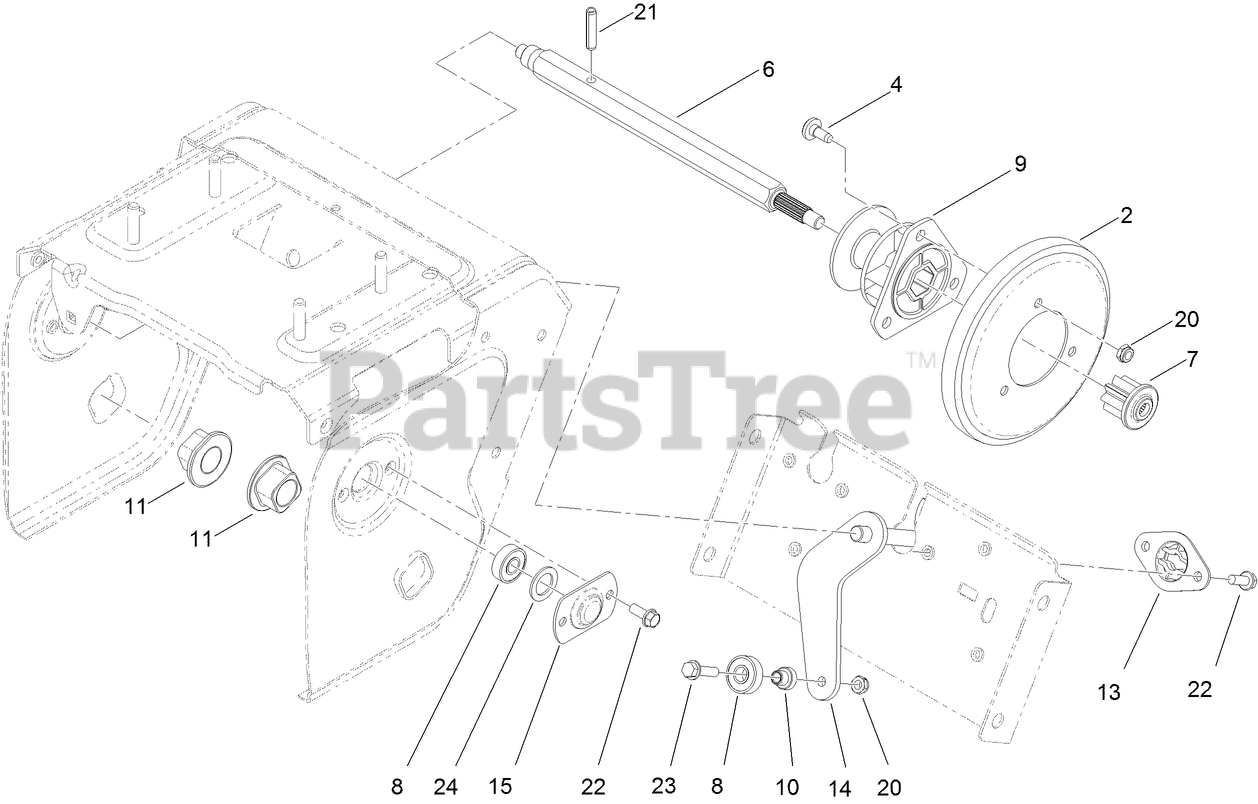 21
6
4
9
2
20
7
PartsTree™
11
11
13
22
8
24
15
22
23
8
10
14
20