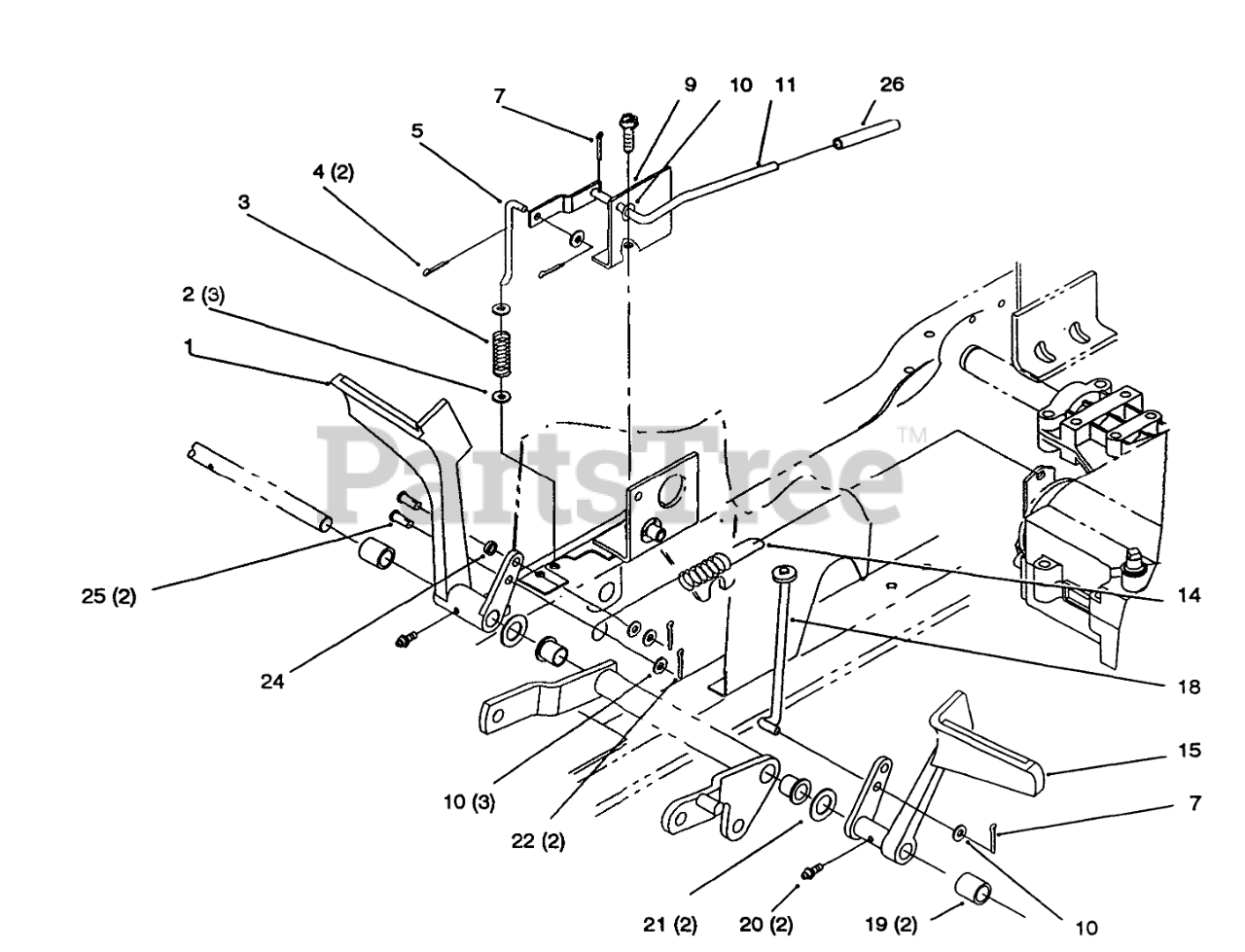 7
9
10
11
26
5
4 (2)
3
2 (3)
1
PartsTree™
25 (2)
24
14
18
15
7
10 (3)
22 (2)
21 (2)
20 (2)
19 (2)
10