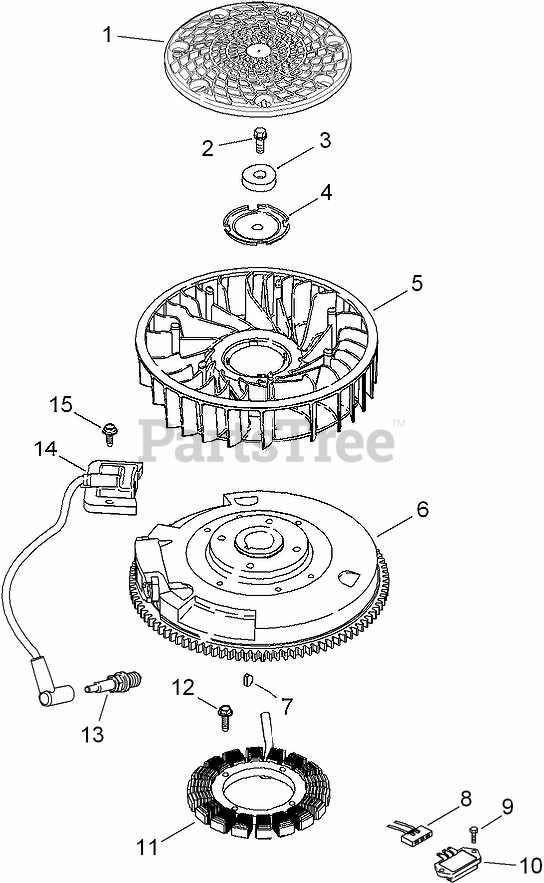 1
2
3
4
5
15
PartsTree™
14
6
12
7
13
8
9
11
10