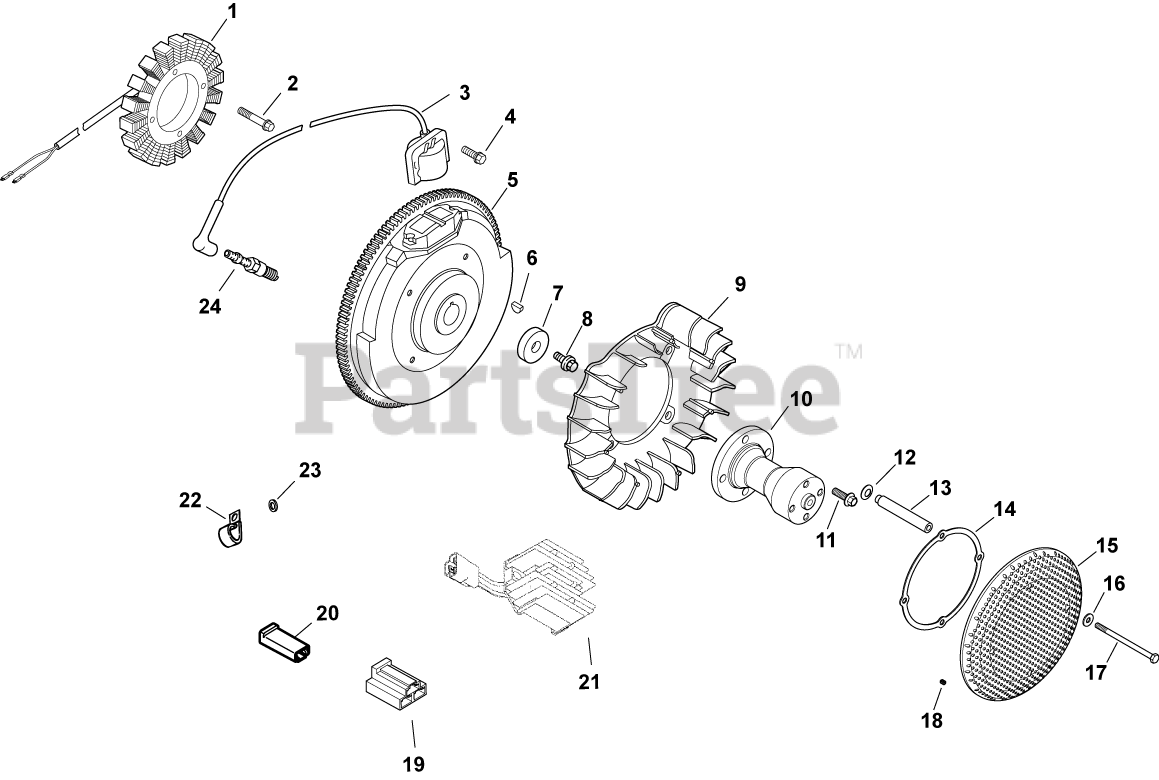 1
2
3
4
5
24
6
7
8
9
PartsTree™
10
12
13
11
14
15
16
17
18
23
22
20
21
19