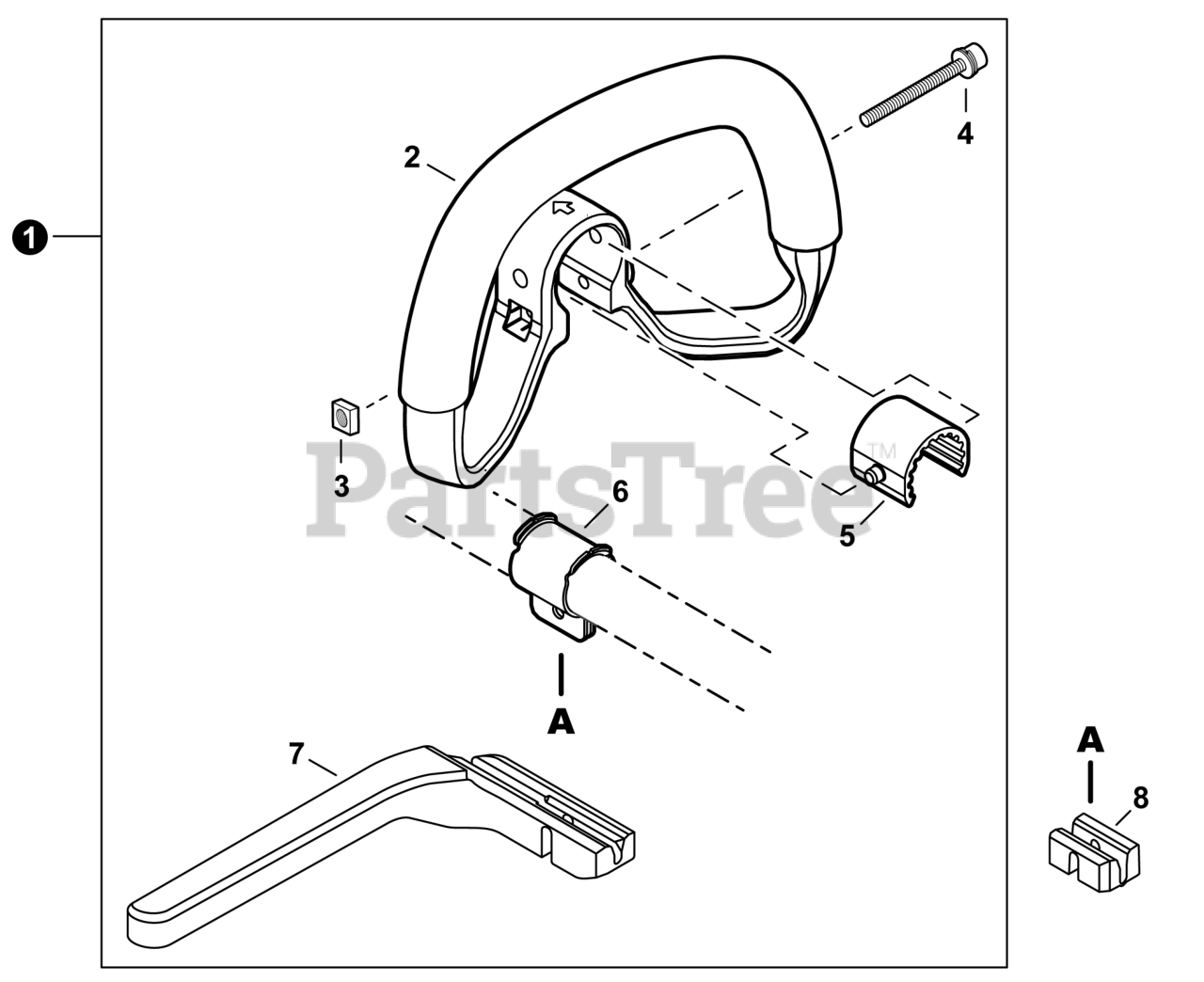 1
2
4
3
PartsTree™
6
5
A
7
A
8