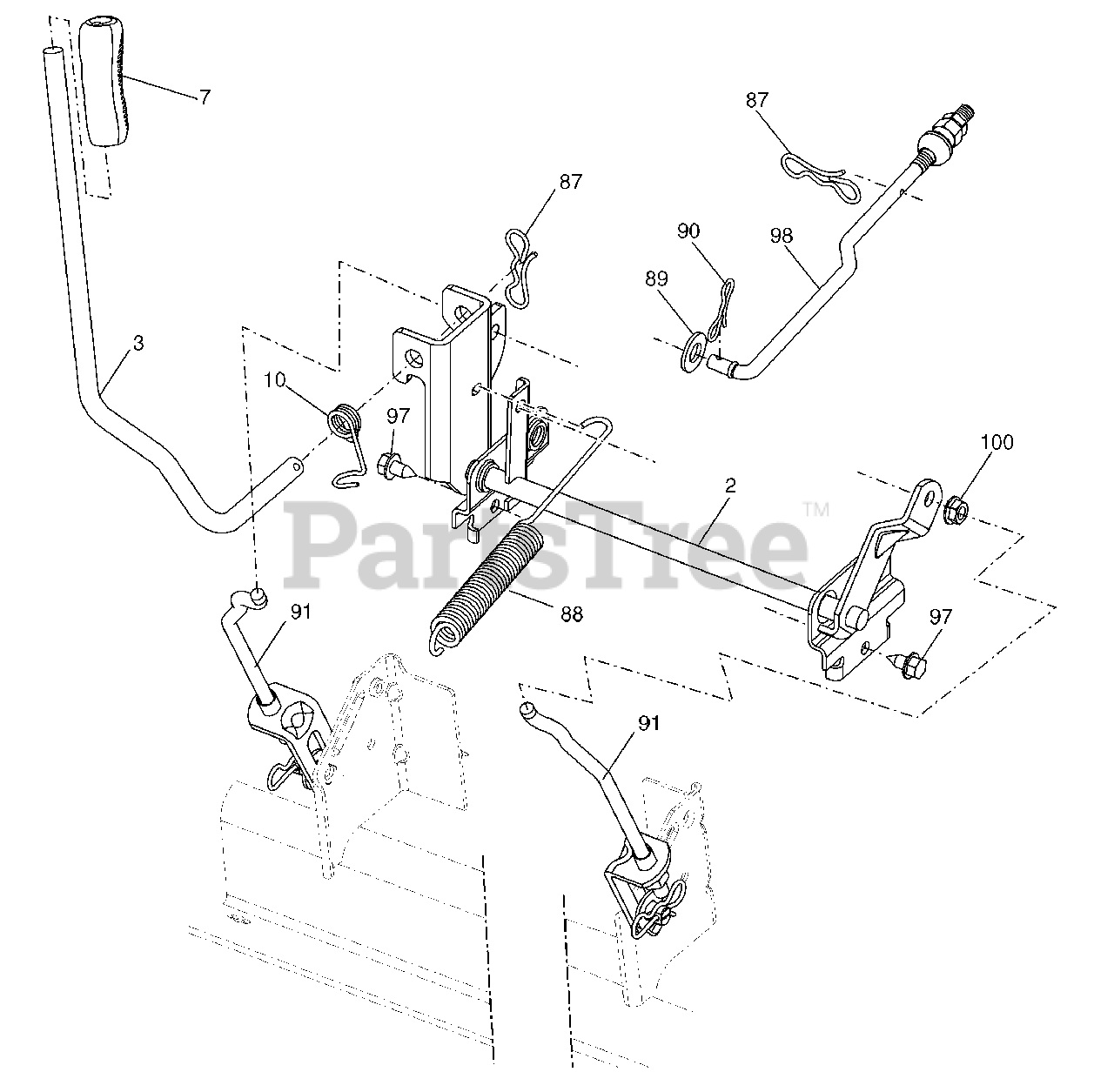 7

87

87

90

98

89

3

10

97

100

2

PartsTree™

91

88

97

91