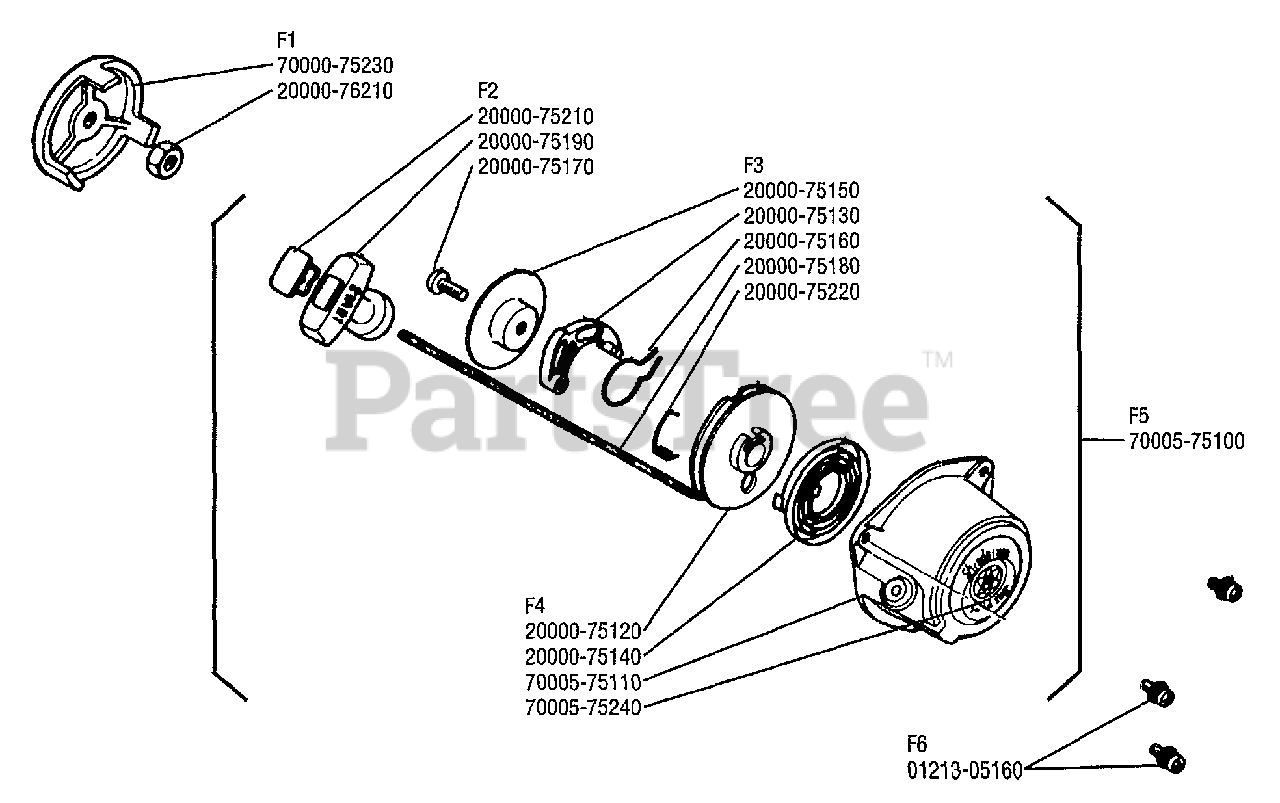 F1
70000-75230
20000-76210

F2
20000-75210
20000-75190
20000-75170

F3
20000-75150
20000-75130
20000-75160
20000-75180
20000-75220

PartsTree™

F5
70005-75100

F4
20000-75120
20000-75140
70005-75110
70005-75240

F6
01213-05160