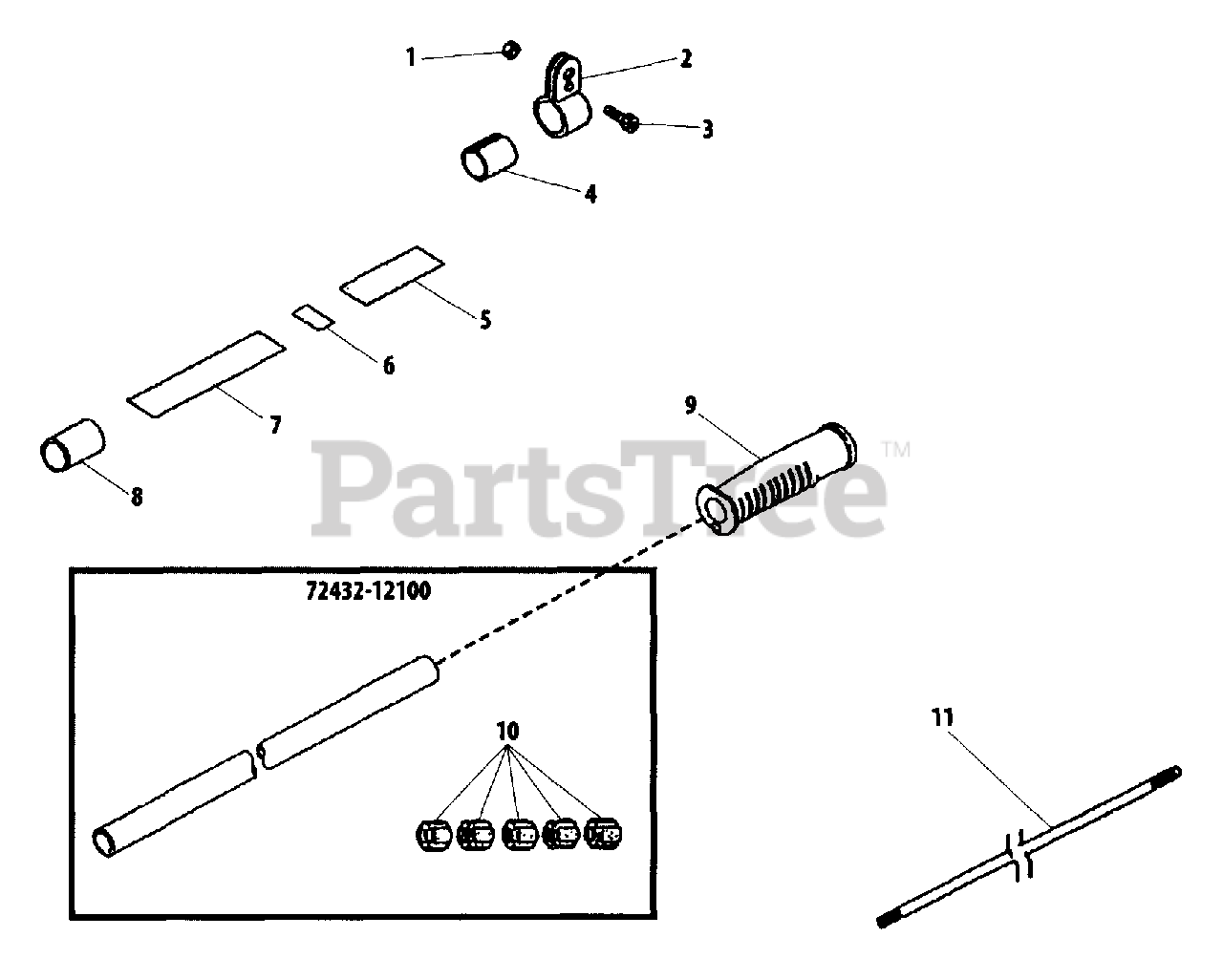 1
2
3
4
5
6
7
8
9
PartsTree™
72432-12100
10
11