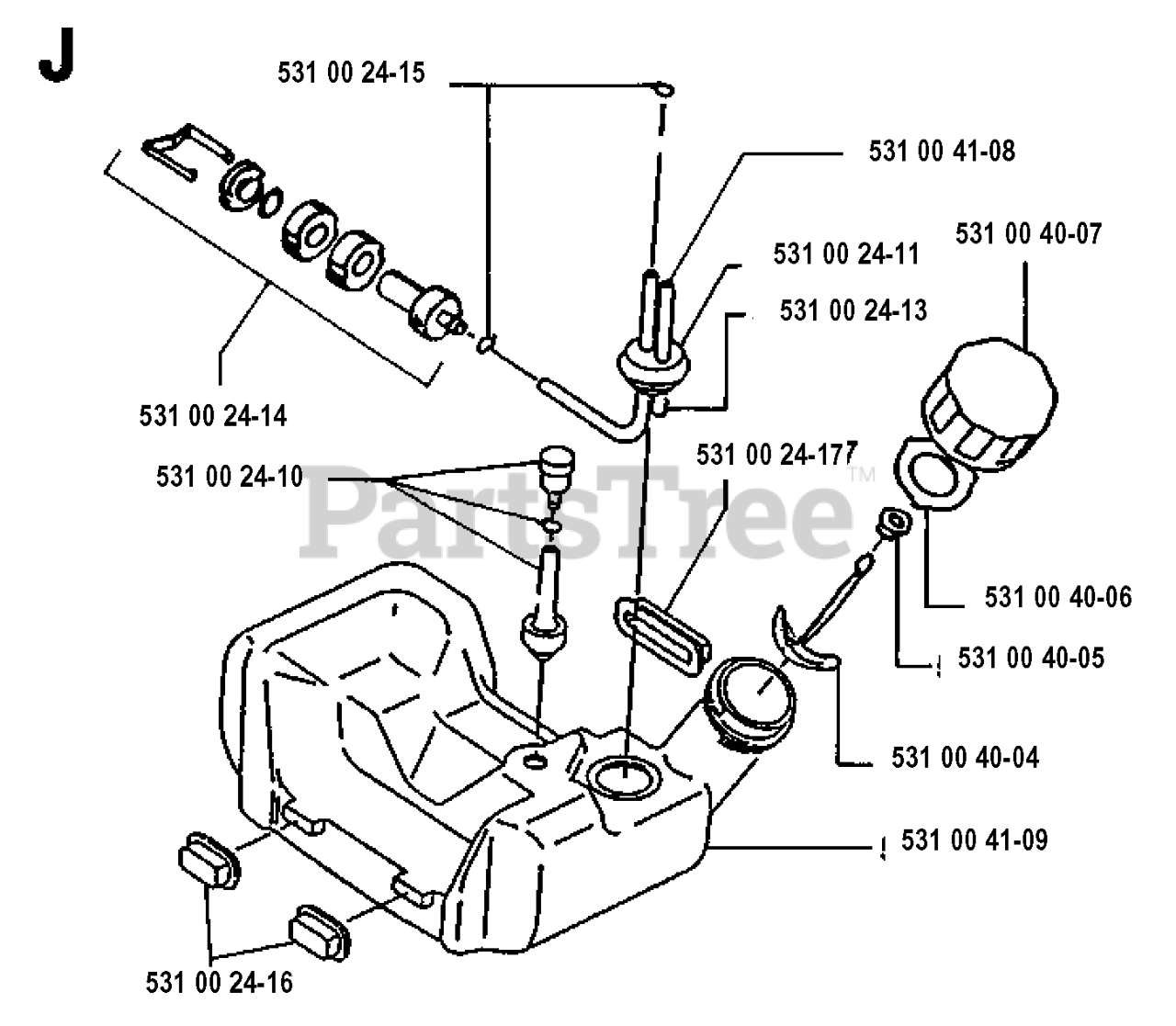 J

531 00 24-15

531 00 41-08

531 00 24-11

531 00 40-07

531 00 24-13

531 00 24-14

531 00 24-177

531 00 24-10

PartsTree™

531 00 40-06

531 00 40-05

531 00 40-04

531 00 41-09

531 00 24-16