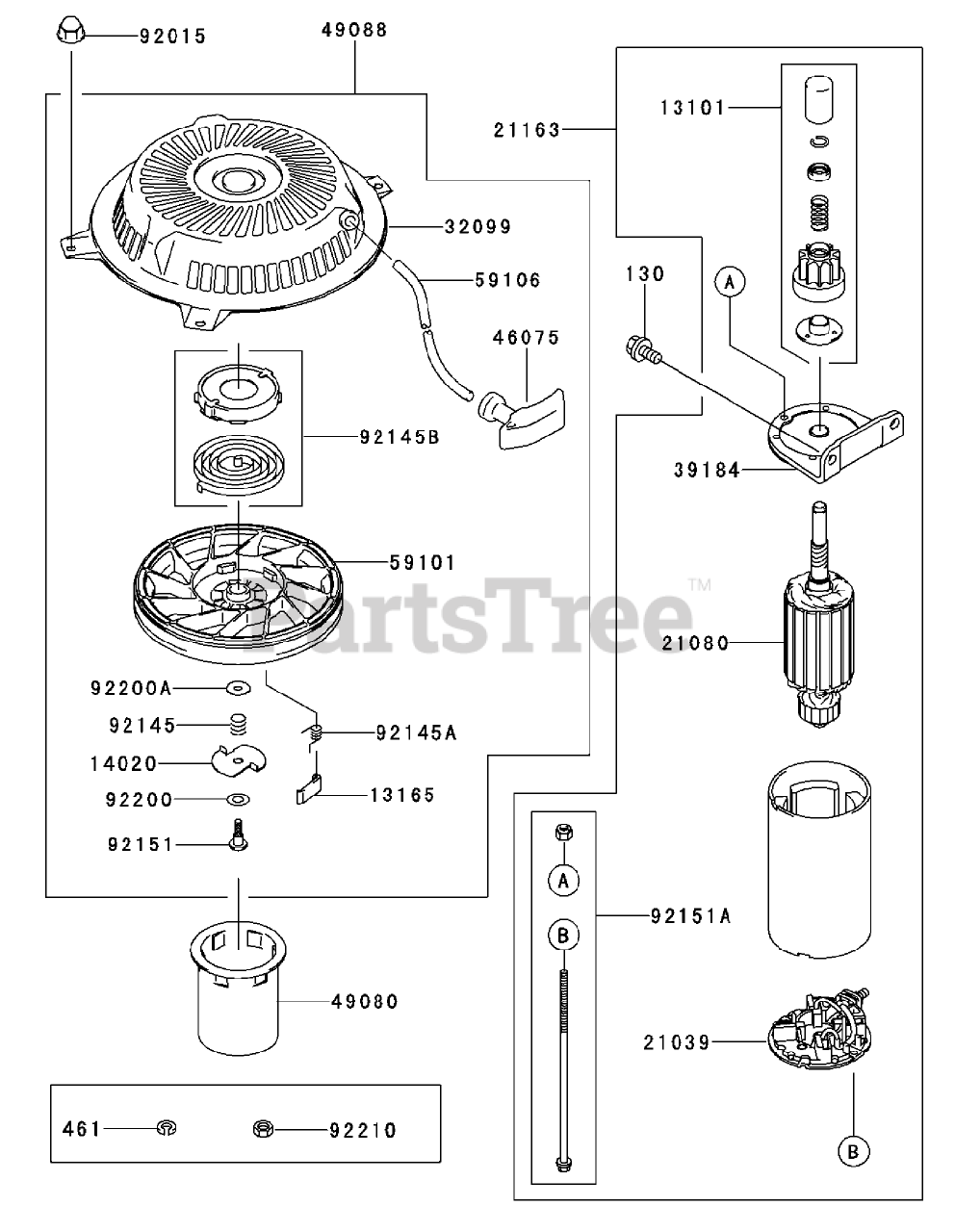 92015
49088
32099
59106
46075
92145B
59101
92200A
92145
92145A
14020
92200
13165
92151
49080
461
92210
21163
13101
130
A
39184
PartsTree™
21080
A
B
92151A
21039
B