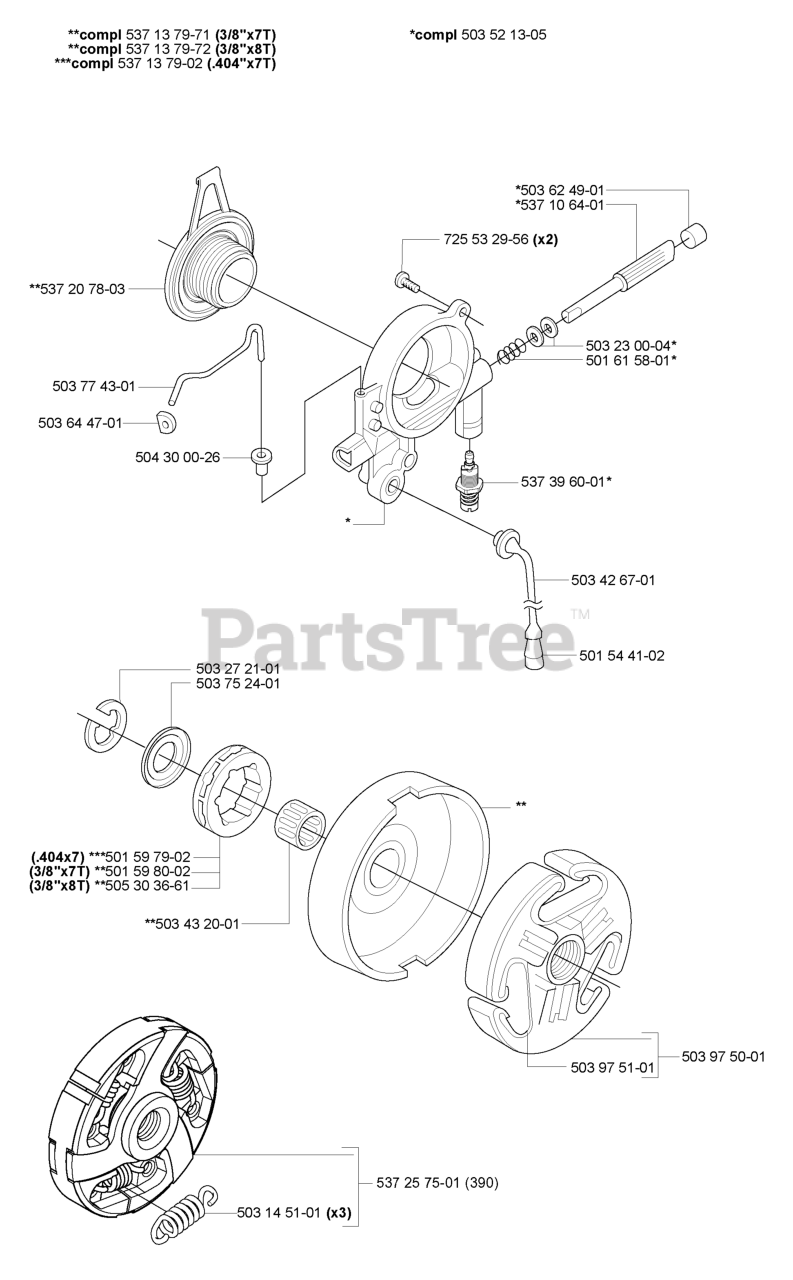 **compl 537 13 79-71 (3/8"x7T)
**compl 537 13 79-72 (3/8"x8T)
***compl 537 13 79-02 (.404"x7T)

*compl 503 52 13-05

*503 62 49-01
*537 10 64-01

725 53 29-56 (x2)

**537 20 78-03

503 23 00-04*
501 61 58-01*

503 77 43-01

503 64 47-01

504 30 00-26

537 39 60-01*

*

503 42 67-01

PartsTree™

501 54 41-02

503 27 21-01
503 75 24-01

**

(.404x7) ***501 59 79-02
(3/8"x7T) **501 59 80-02
(3/8"x8T) **505 30 36-61

**503 43 20-01

503 97 51-01
503 97 50-01

537 25 75-01 (390)

503 14 51-01 (x3)