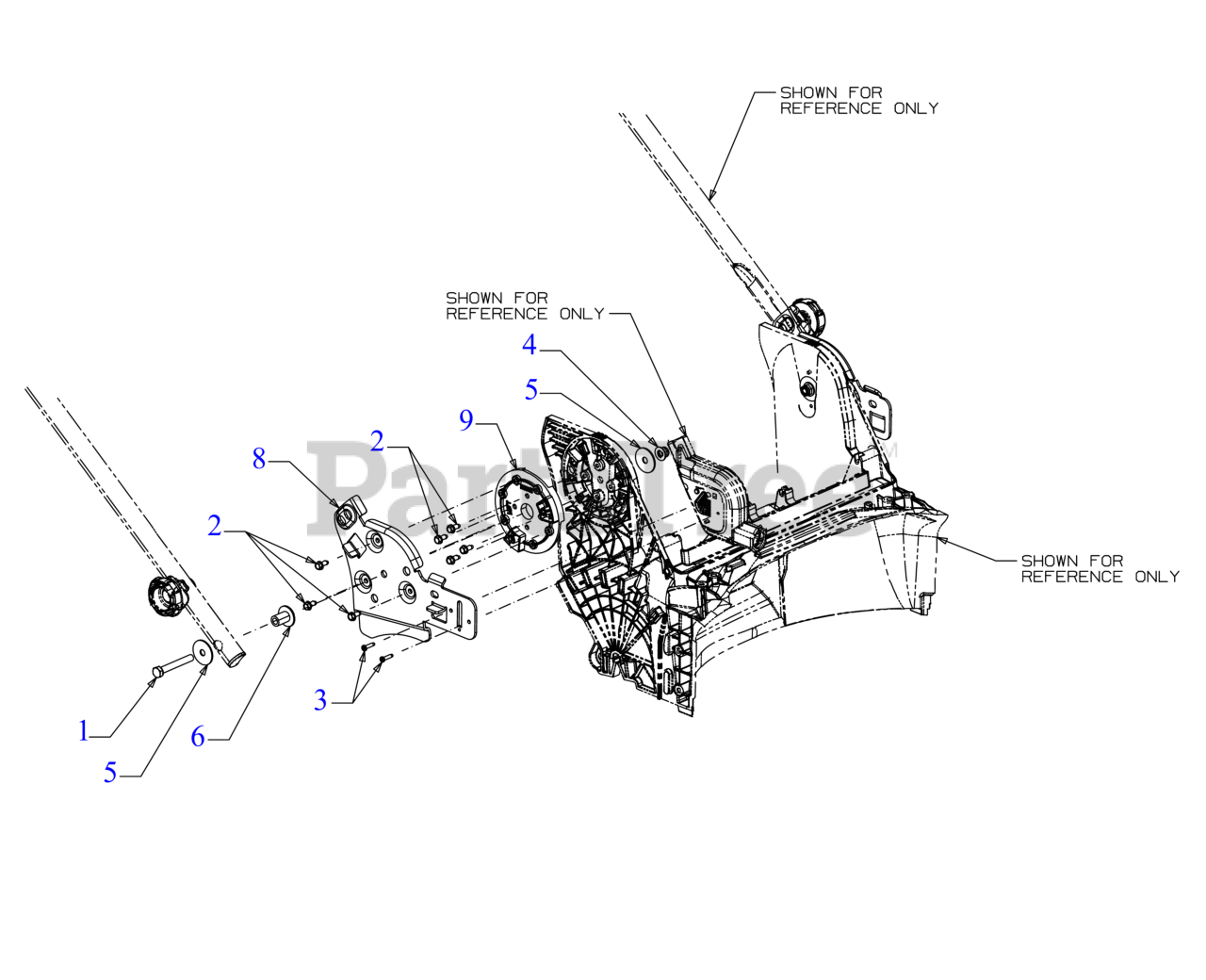 SHOWN FOR REFERENCE ONLY

SHOWN FOR REFERENCE ONLY

4

5

9

2

8

PartsTree

2

SHOWN FOR REFERENCE ONLY

3

1

6

5