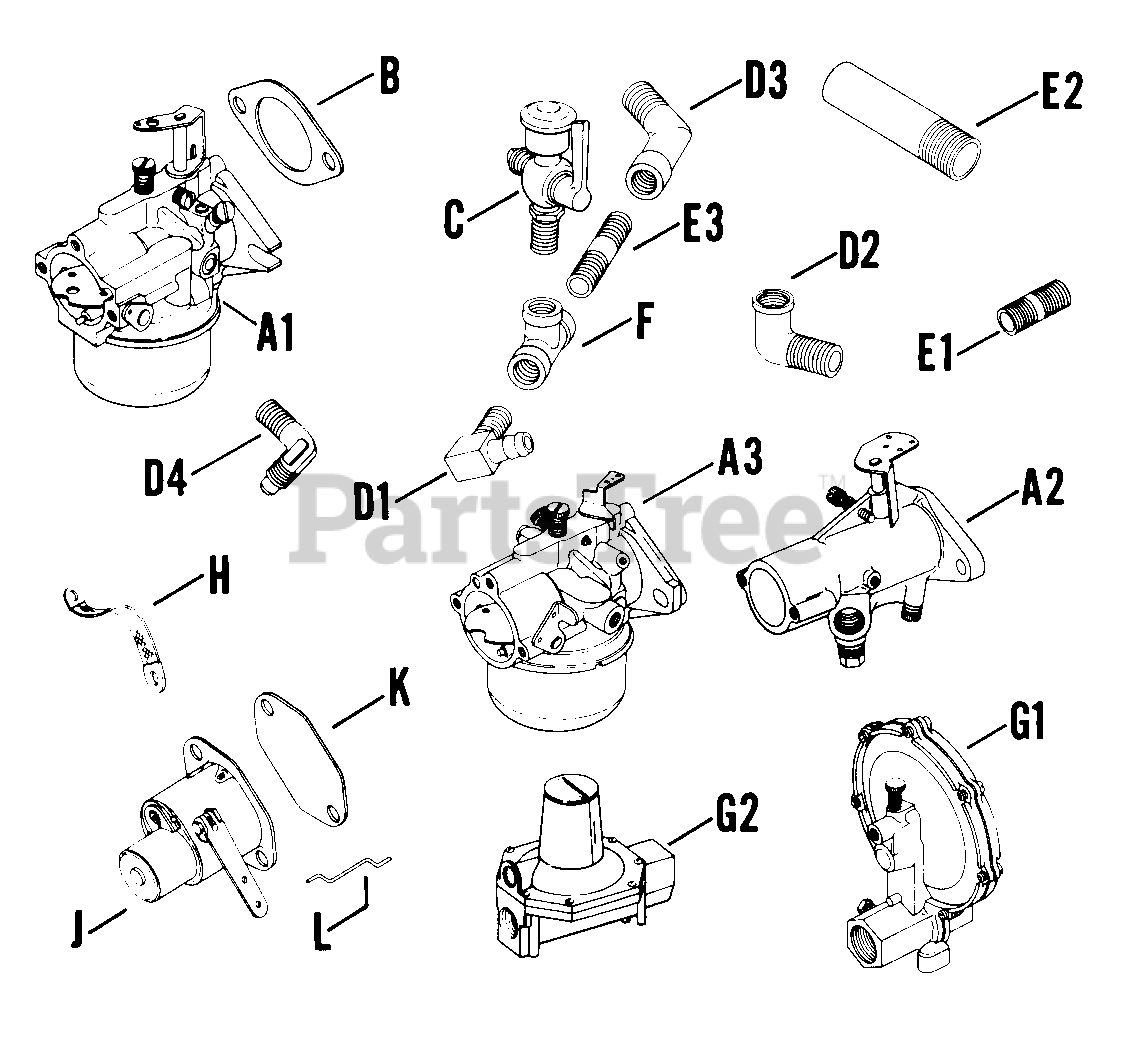 B
D3
E2
C
E3
D2
A1
F
E1
D4
D1
A3
A2
PartsTree™
H
K
G1
G2
J
L