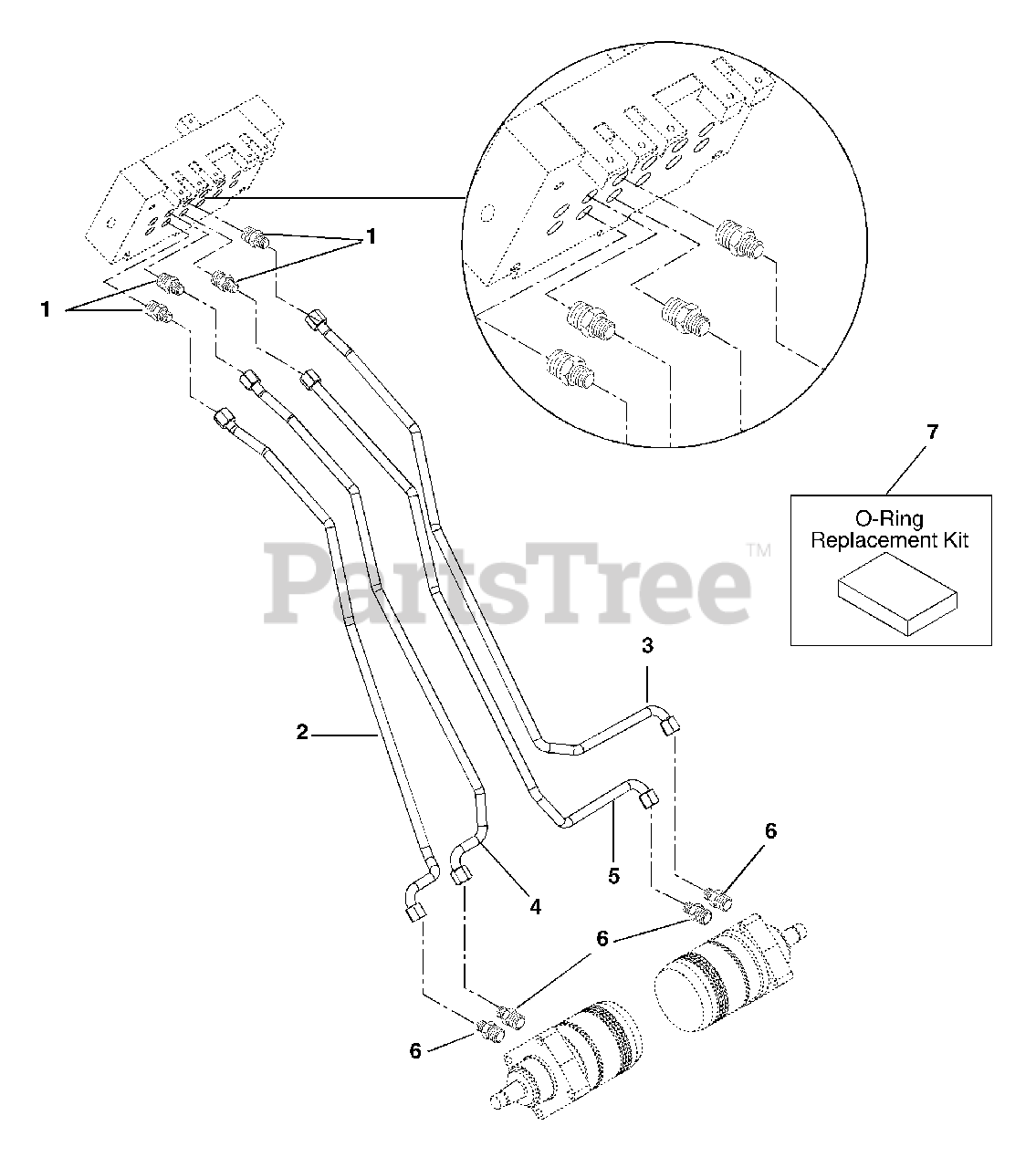 1
1
7
O-Ring Replacement Kit
PartsTree™
3
2
5
6
4
6
6