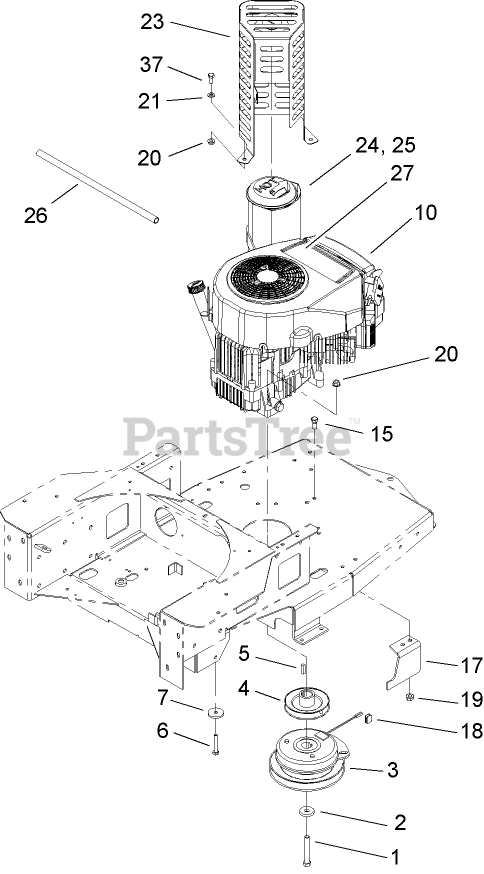 23
37
21
20
26
24, 25
27
10
20
PartsTree™
15
5
4
7
6
17
19
18
3
2
1