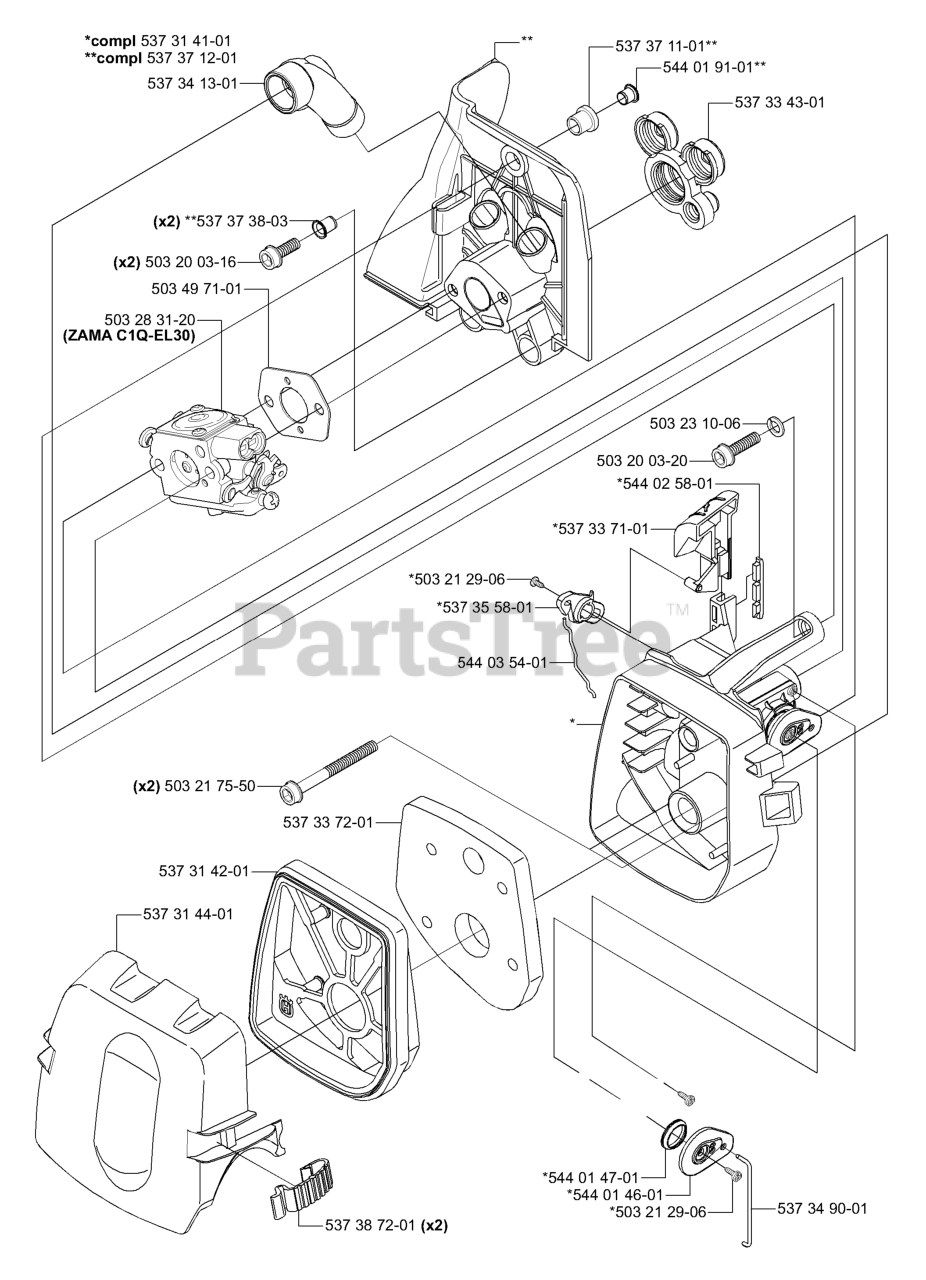 *compl 537 31 41-01
**compl 537 37 12-01
537 34 13-01

**

537 37 11-01**
544 01 91-01**
537 33 43-01

(x2) **537 37 38-03
(x2) 503 20 03-16
503 49 71-01
503 28 31-20
(ZAMA C1Q-EL30)

503 23 10-06
503 20 03-20
*544 02 58-01
*537 33 71-01
*503 21 29-06
*537 35 58-01
544 03 54-01

PartsTree™

*

(x2) 503 21 75-50
537 33 72-01
537 31 42-01
537 31 44-01

*544 01 47-01
*544 01 46-01
*503 21 29-06
537 34 90-01
537 38 72-01 (x2)