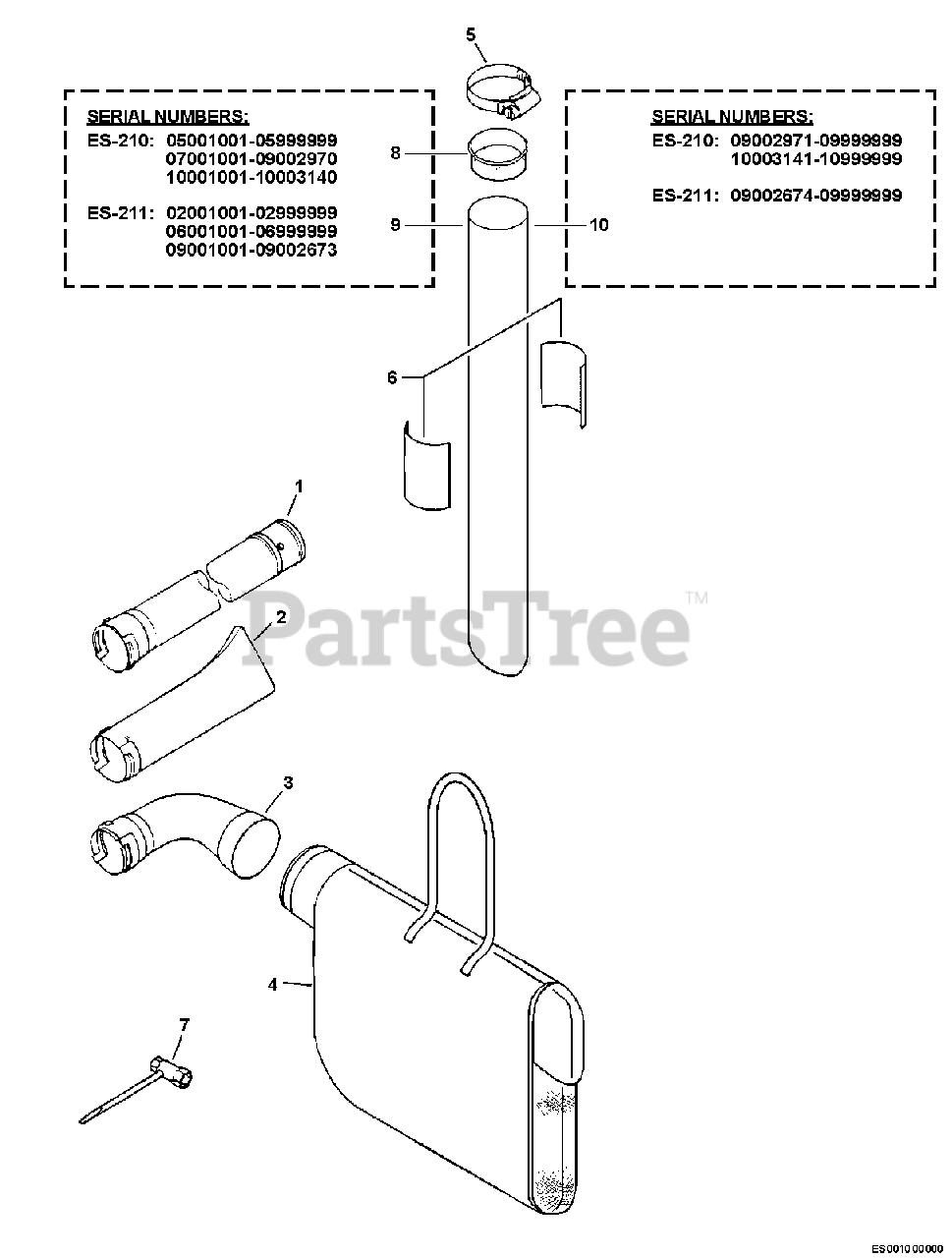 SERIAL NUMBERS:
ES-210: 05001001-05999999
07001001-09002970
10001001-10003140

ES-211: 02001001-02999999
06001001-06999999
09001001-09002673

5

8

9

10

SERIAL NUMBERS:
ES-210: 09002971-09999999
10003141-10999999

ES-211: 09002674-09999999

6

1

2

PartsTree™

3

4

7

ES001000000