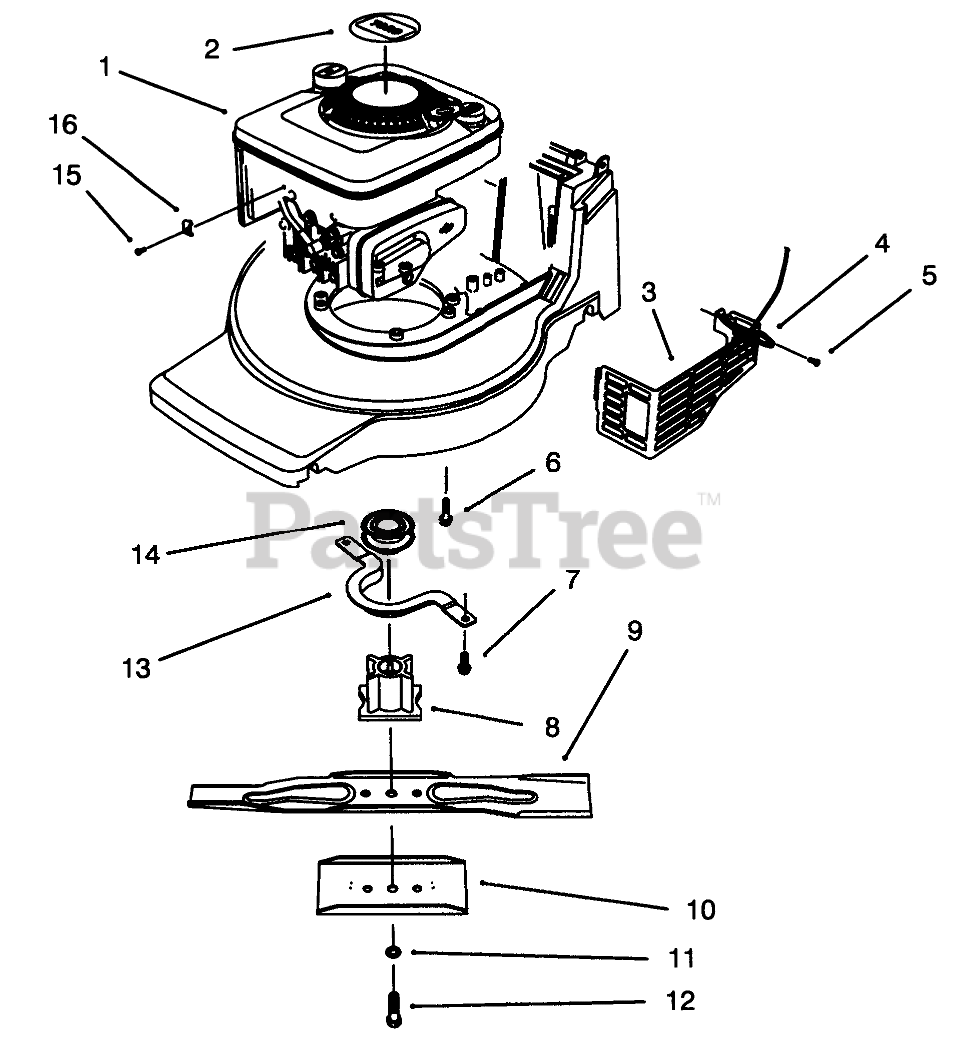 2
1
16
15
4
5
3
6
PartsTree™
14
7
13
9
8
10
11
12