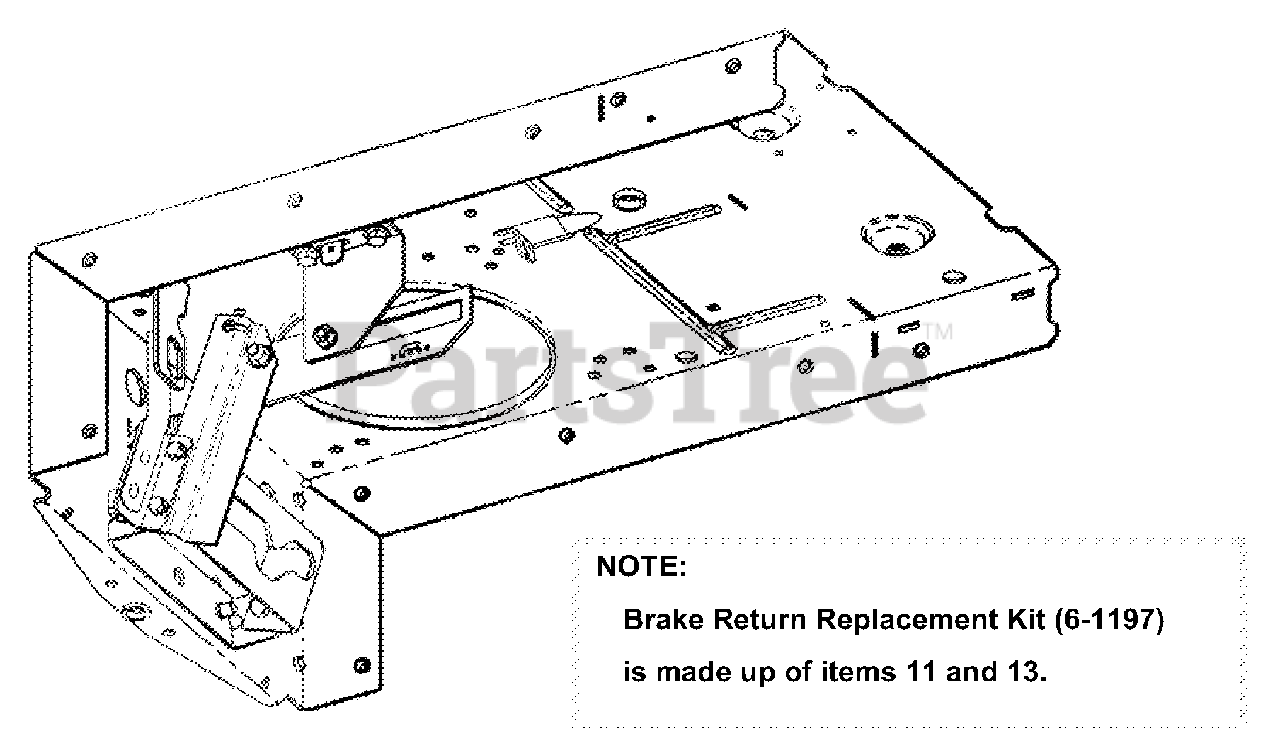 PartsTree™

NOTE:

Brake Return Replacement Kit (6-1197) is made up of items 11 and 13.