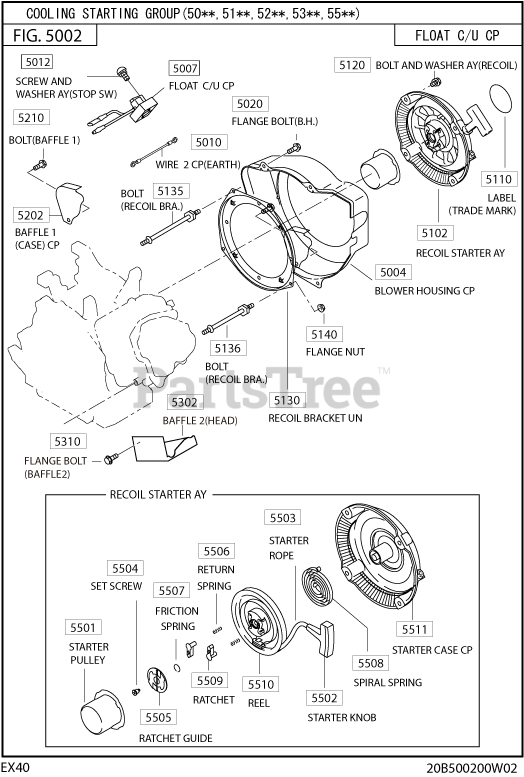 COOLING STARTING GROUP(50**, 51**, 52**, 53**, 55**)

FIG. 5002

FLOAT C/U CP

5012
SCREW AND WASHER AY(STOP SW)

5007
FLOAT C/U CP

5120
BOLT AND WASHER AY(RECOIL)

5210
BOLT(BAFFLE 1)

5020
FLANGE BOLT(B.H.)

5010
WIRE 2 CP(EARTH)

5110
LABEL (TRADE MARK)

5135
BOLT (RECOIL BRA.)

5202
BAFFLE 1 (CASE) CP

5102
RECOIL STARTER AY

5004
BLOWER HOUSING CP

5140
FLANGE NUT

5136
BOLT (RECOIL BRA.)

PartsTree™

5302
BAFFLE 2(HEAD)

5130
RECOIL BRACKET UN

5310
FLANGE BOLT (BAFFLE2)

RECOIL STARTER AY

5503
STARTER ROPE

5506
RETURN SPRING

5504
SET SCREW

5507
FRICTION SPRING

5501
STARTER PULLEY

5511
STARTER CASE CP

5508
SPIRAL SPRING

5509
RATCHET

5510
REEL

5502
STARTER KNOB

5505
RATCHET GUIDE

EX40

20B500200W02