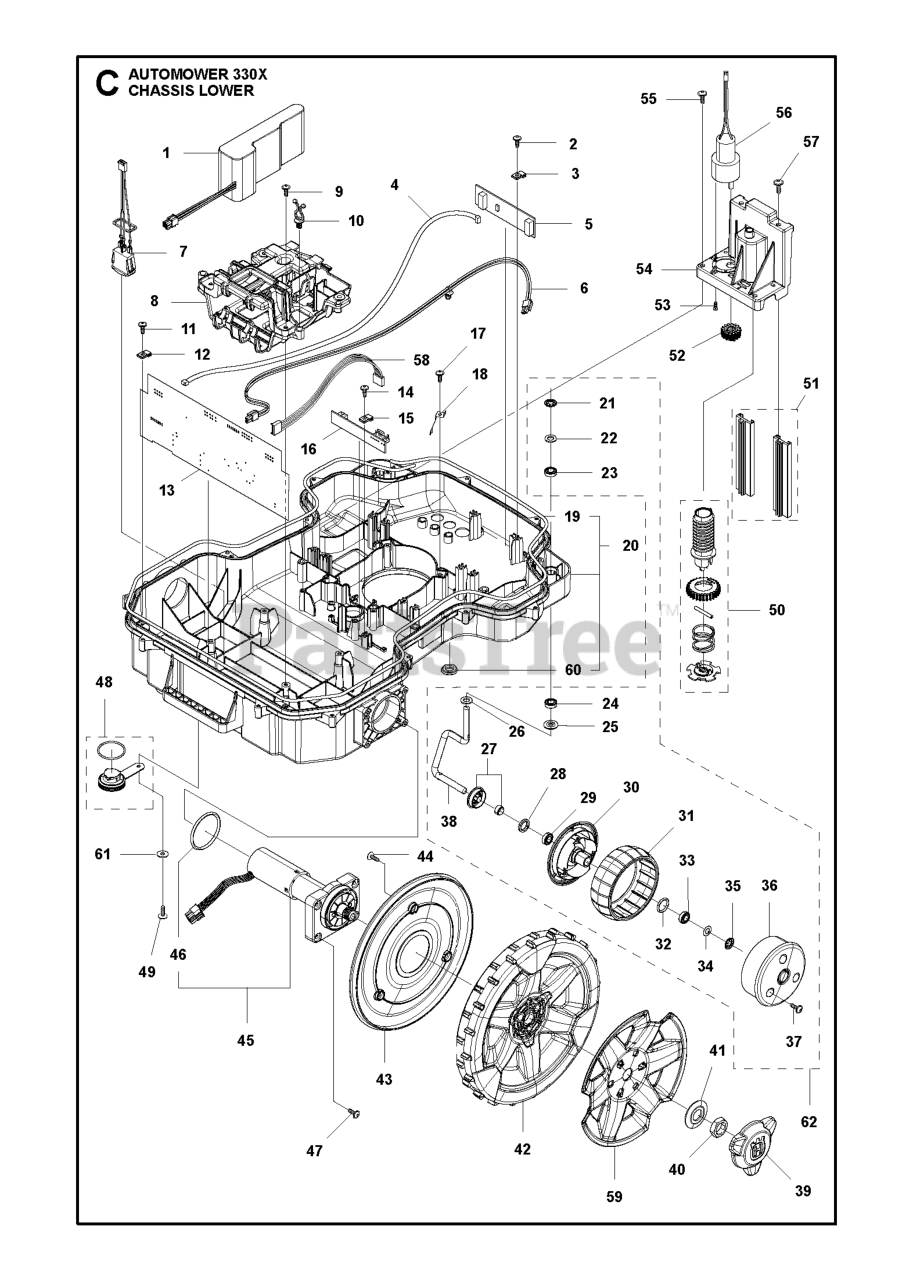 C AUTOMOWER 330X
CHASSIS LOWER

1
2
3
4
5
6
7
8
9
10
11
12
13
14
15
16
17
18
19
20
21
22
23
24
25
26
27
28
29
30
31
32
33
34
35
36
37
38
39
40
41
42
43
44
45
46
47
48
49
50
51
52
53
54
55
56
57
58
59
60
61
62

PartsTree™