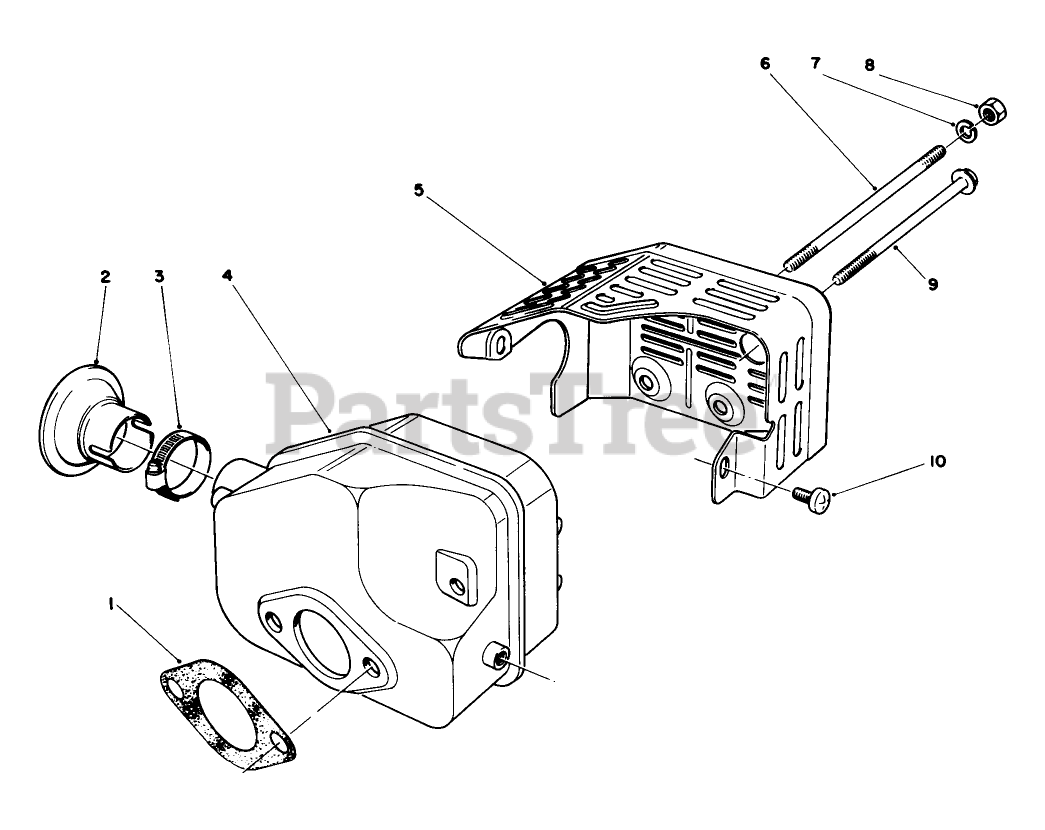 6
7
8
5
9
2
3
4
PartsTree
10
1