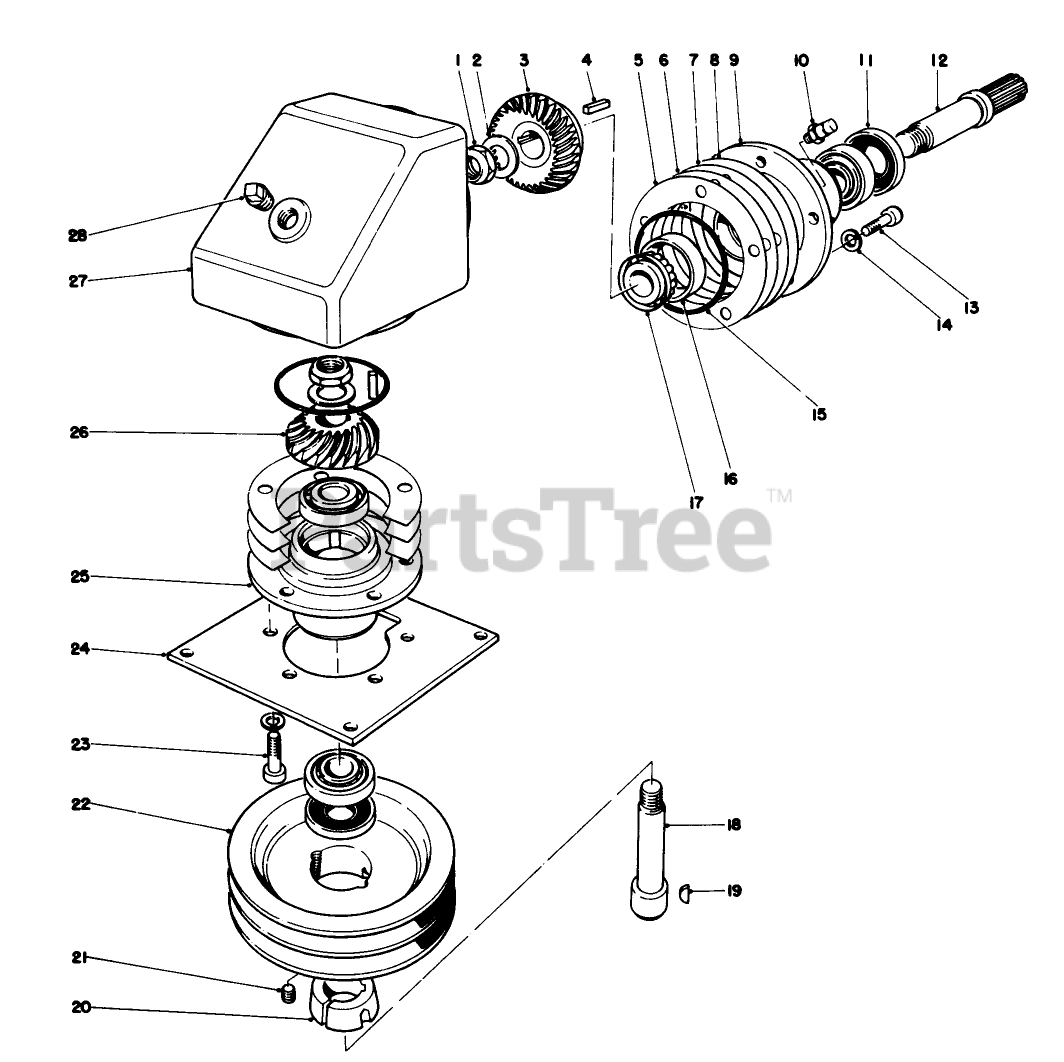 1 2 3 4 5 6 7 8 9 10 11 12

28

27

13

14

15

16

17

26

PartsTree™

25

24

23

22

18

19

21

20