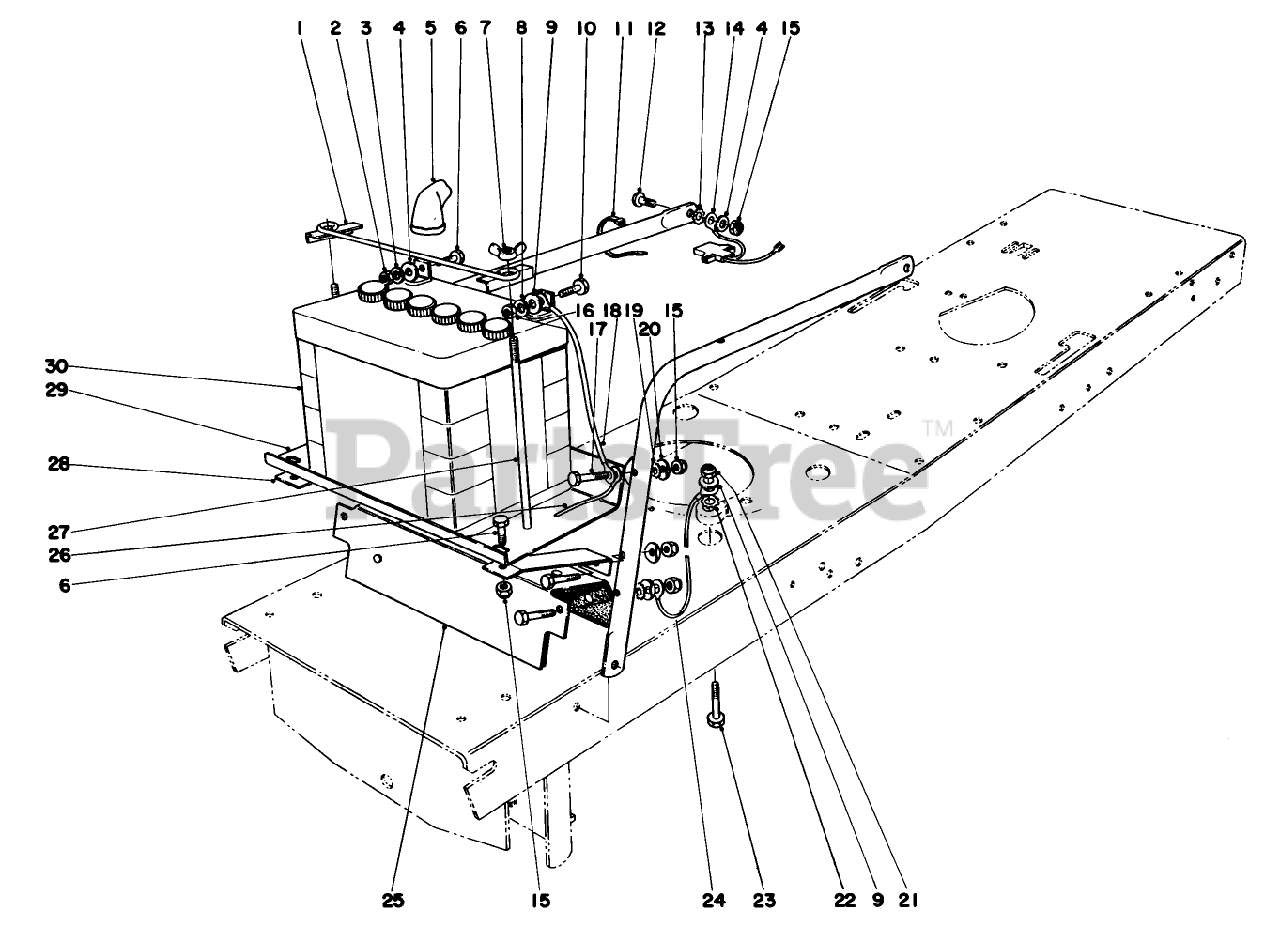 1 2 3 4 5 6 7 8 9 10 11 12 13 14 4 15

16 18 19 15
17
20

30
29
28
27
26
6

PartsTree™

25 15 24 23 22 9 21