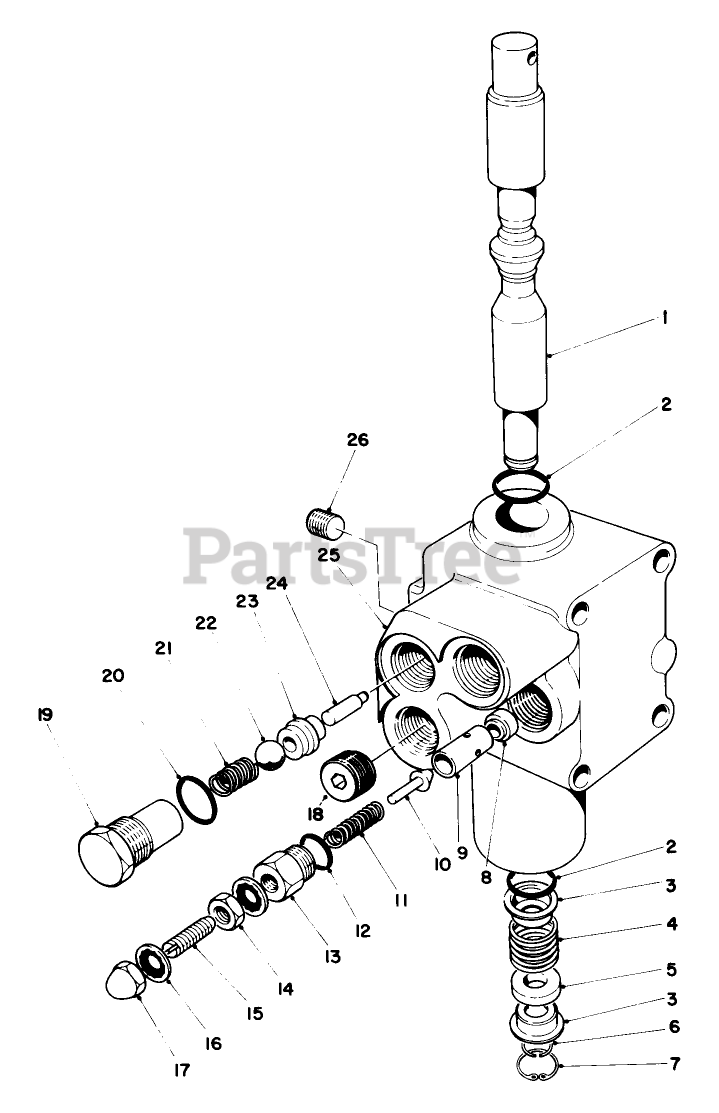 1
2
26
PartsTree
25
24
23
22
21
20
19
18
10
9
8
11
12
13
14
15
16
17
2
3
4
5
3
6
7