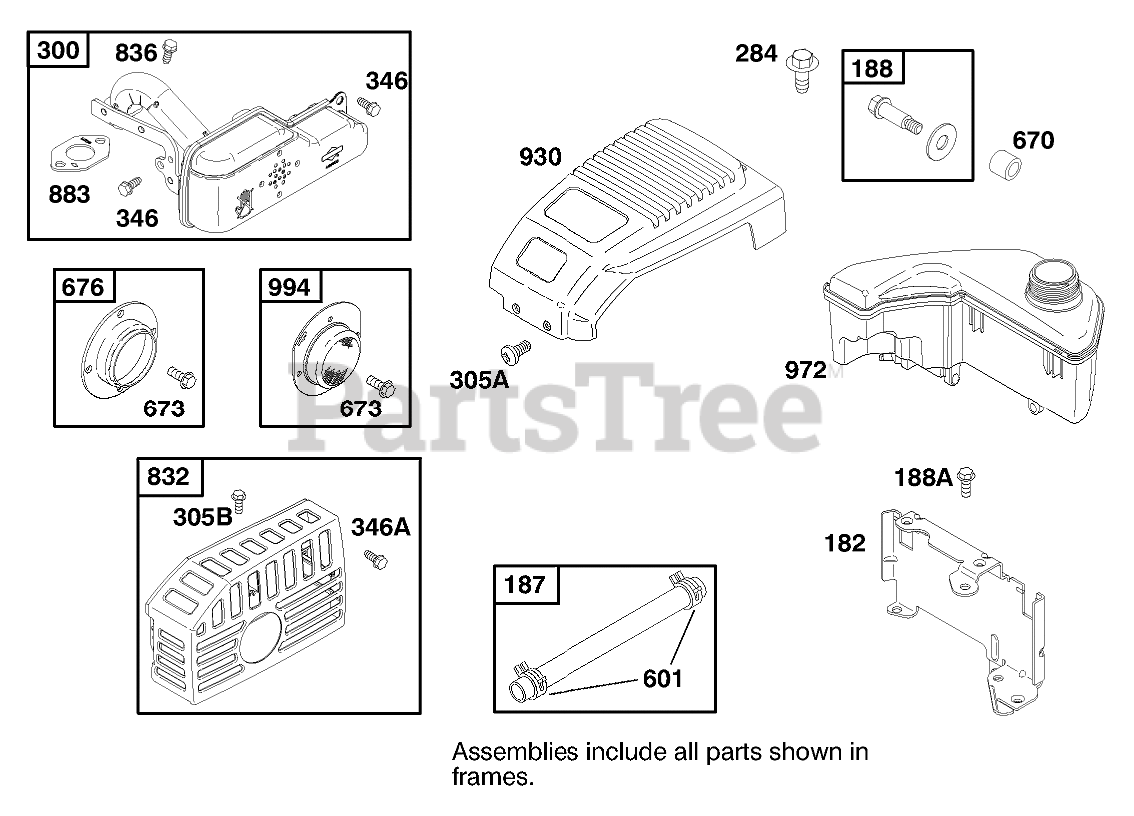 300
836
346
883
346

284
188
670
930

676
673
994
673
305A
972
PartsTree

832
305B
346A
188A
182
187
601

Assemblies include all parts shown in frames.