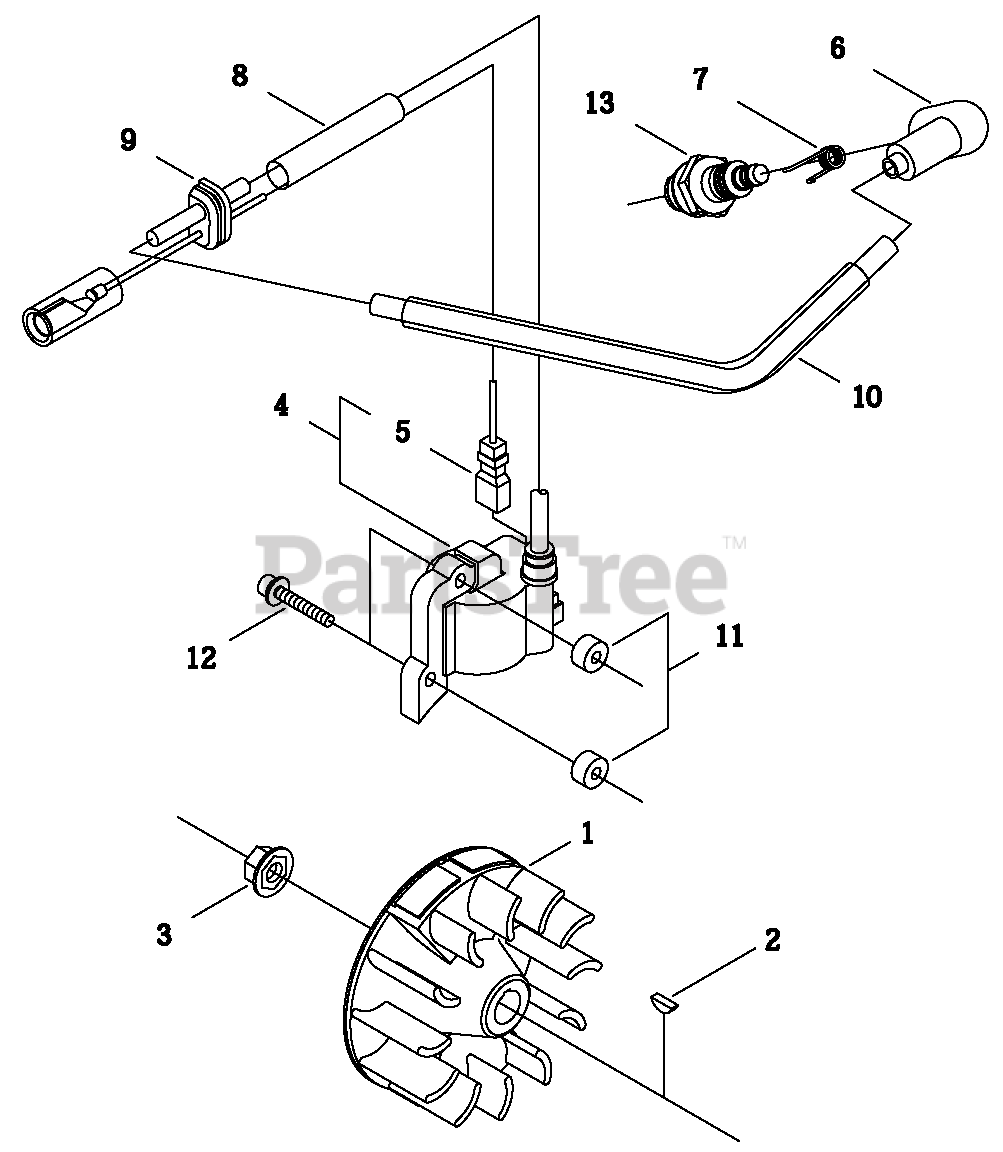 8
6
7
13
9
10
4
5
PartsTree™
12
11
1
3
2