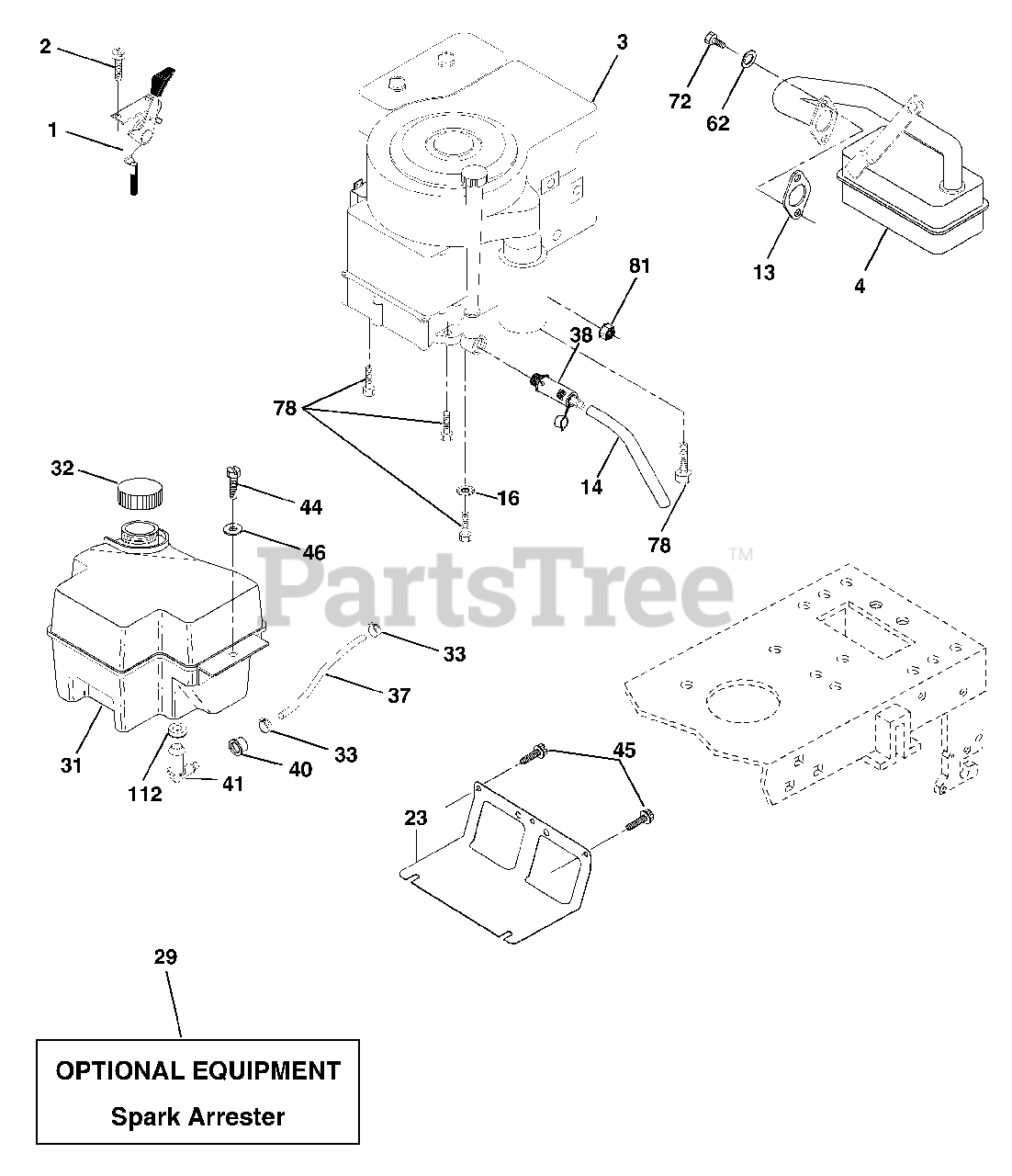 2
1
3
72
62
13
4
81
38
78
14
16
78
32
44
46
PartsTree™
33
37
31
112
41
40
33
45
23
29
OPTIONAL EQUIPMENT
Spark Arrester