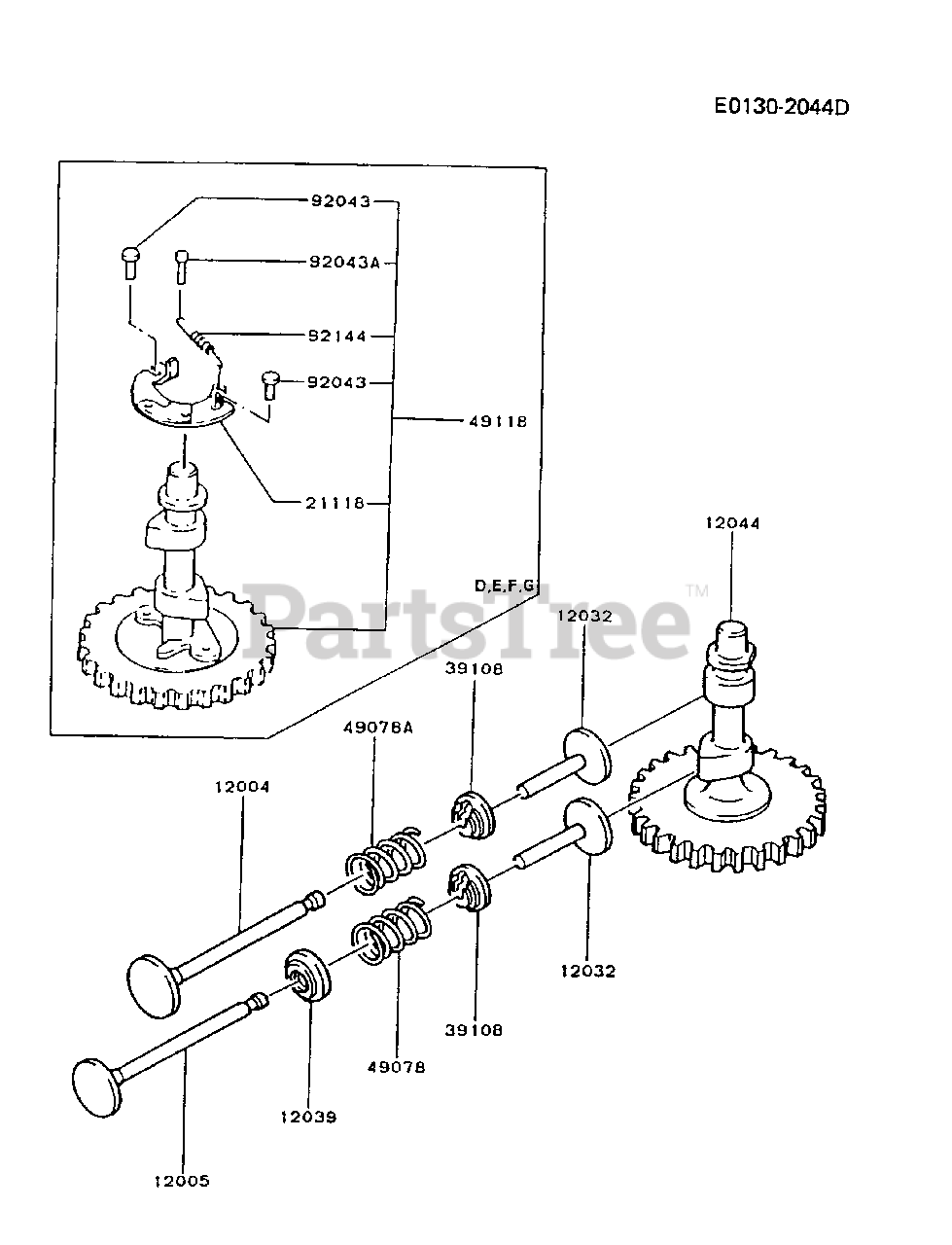 E0130-2044D

92043
92043A
92144
92043
49118
21118

12044
D,E,F,G
PartsTree™
12032
39108
49078A
12004
12032
39108
49078
12039
12005