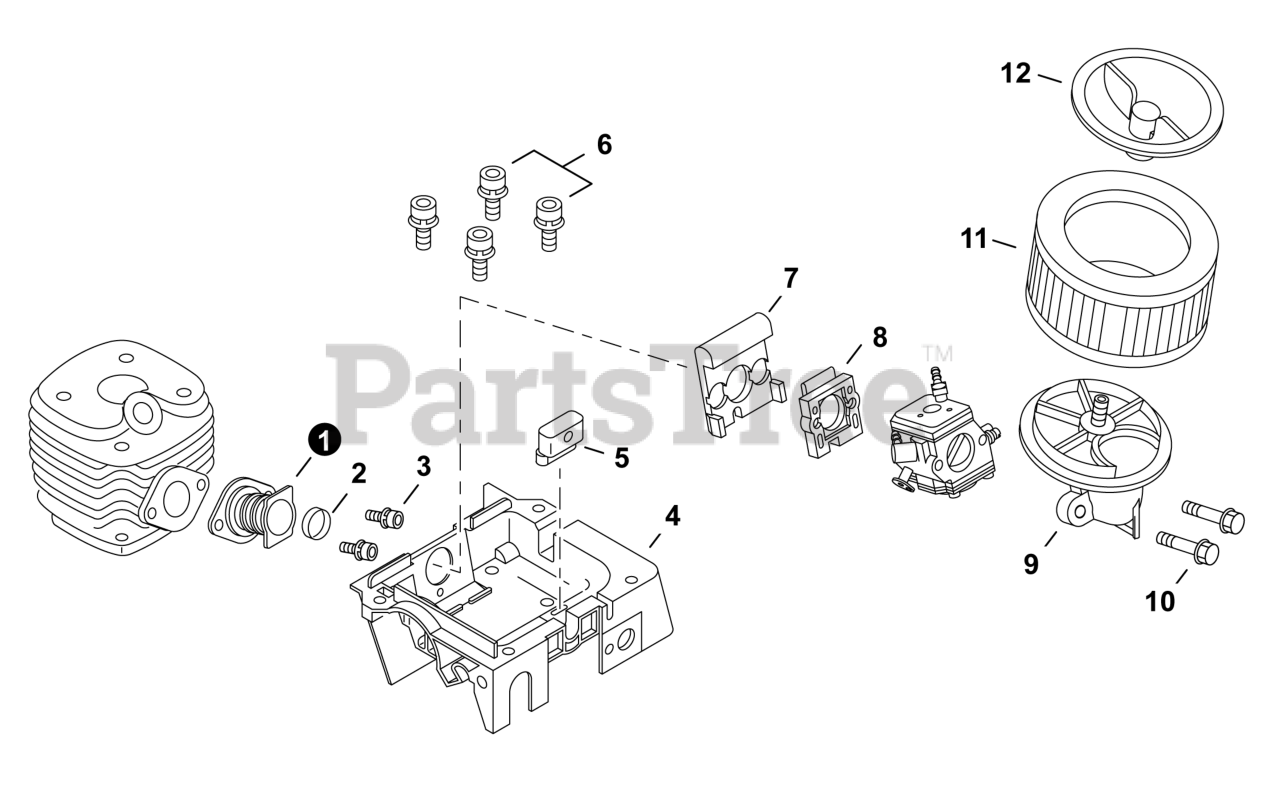 12

6

11

7

8

PartsTree™

1

2

3

5

4

9

10