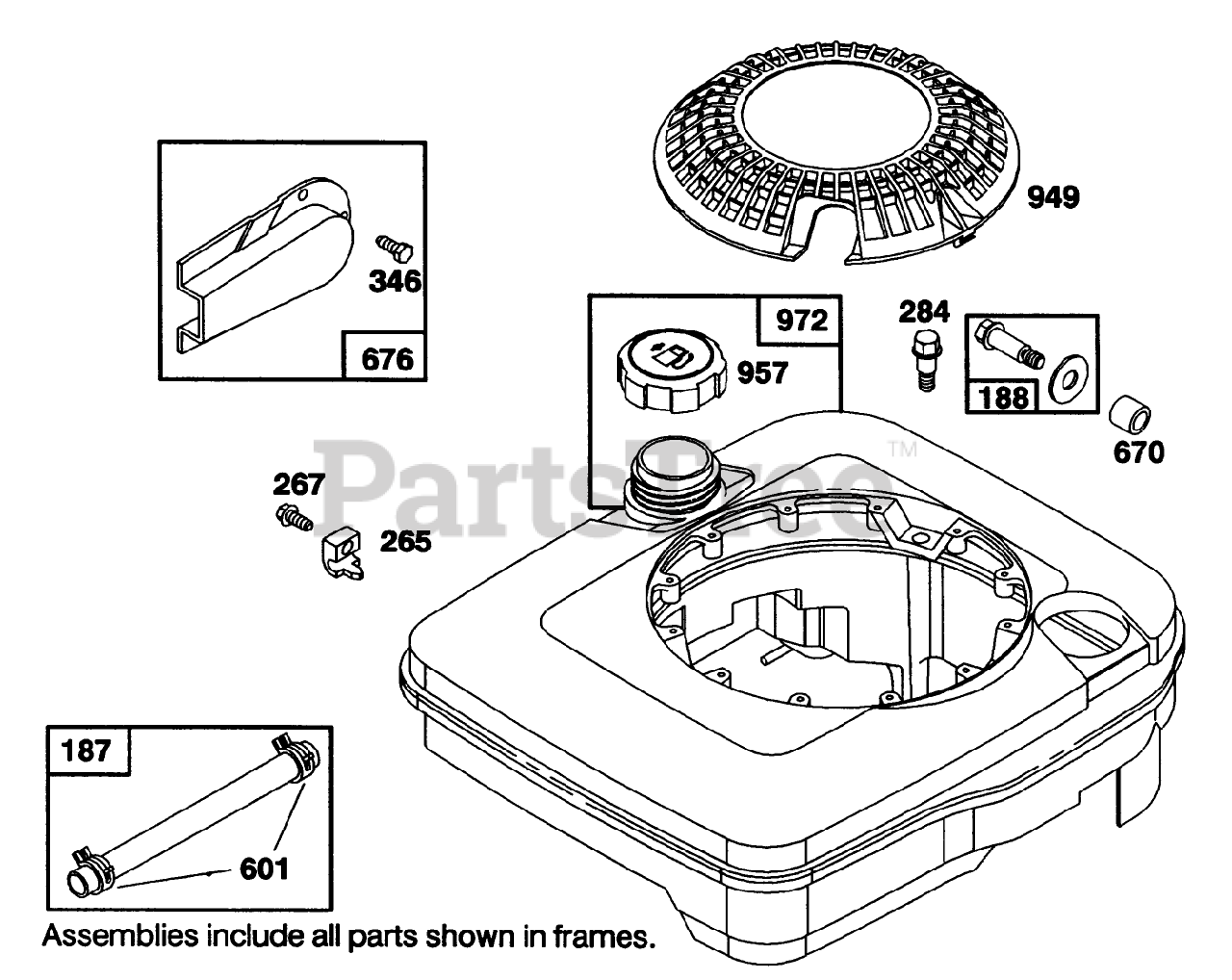 949

346

676

972

957

284

188

670

PartsTree™

267

265

187

601

Assemblies include all parts shown in frames.