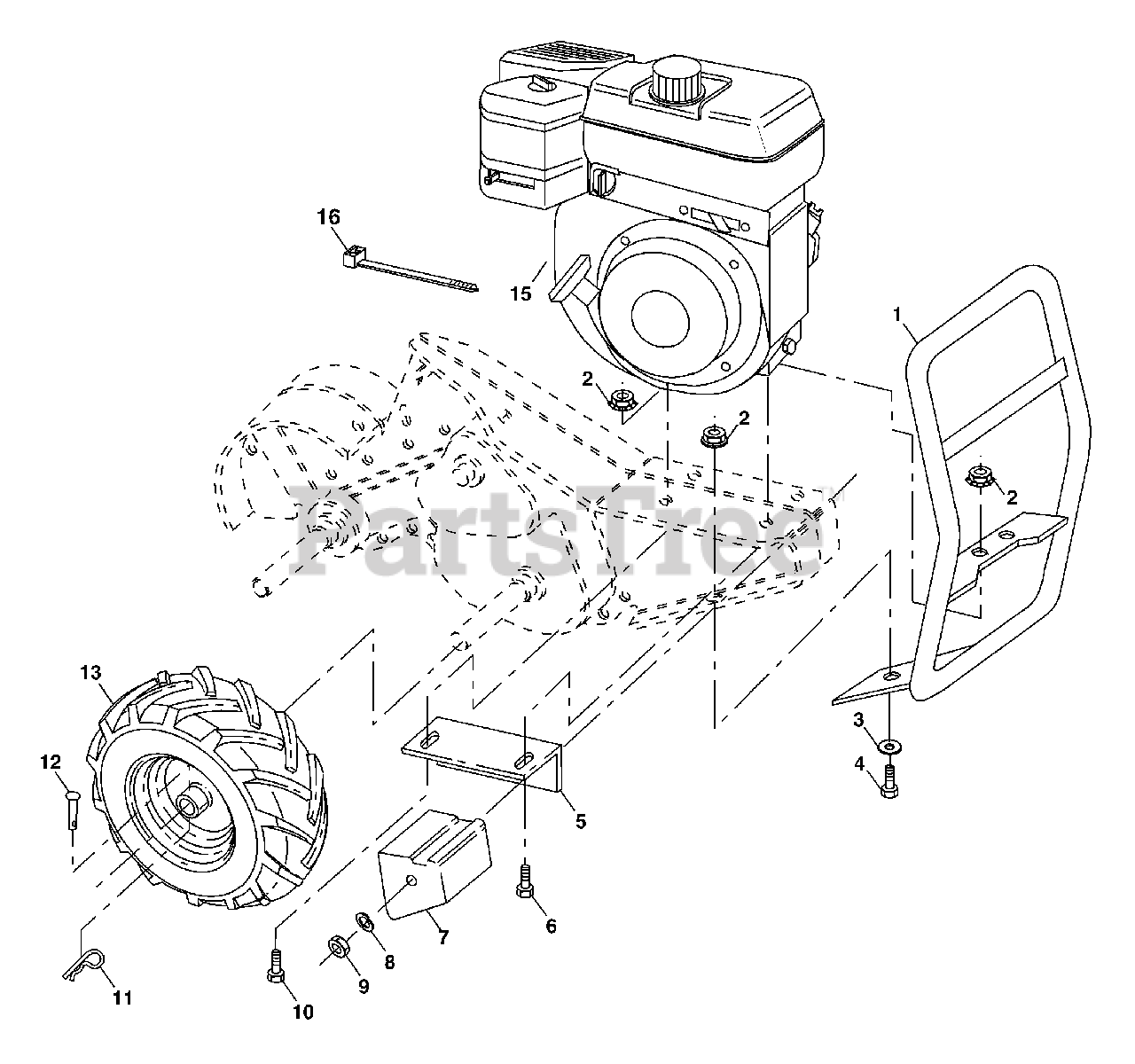 16
15
1
2
2
2
PartsTree
13
12
3
4
5
6
7
8
9
10
11