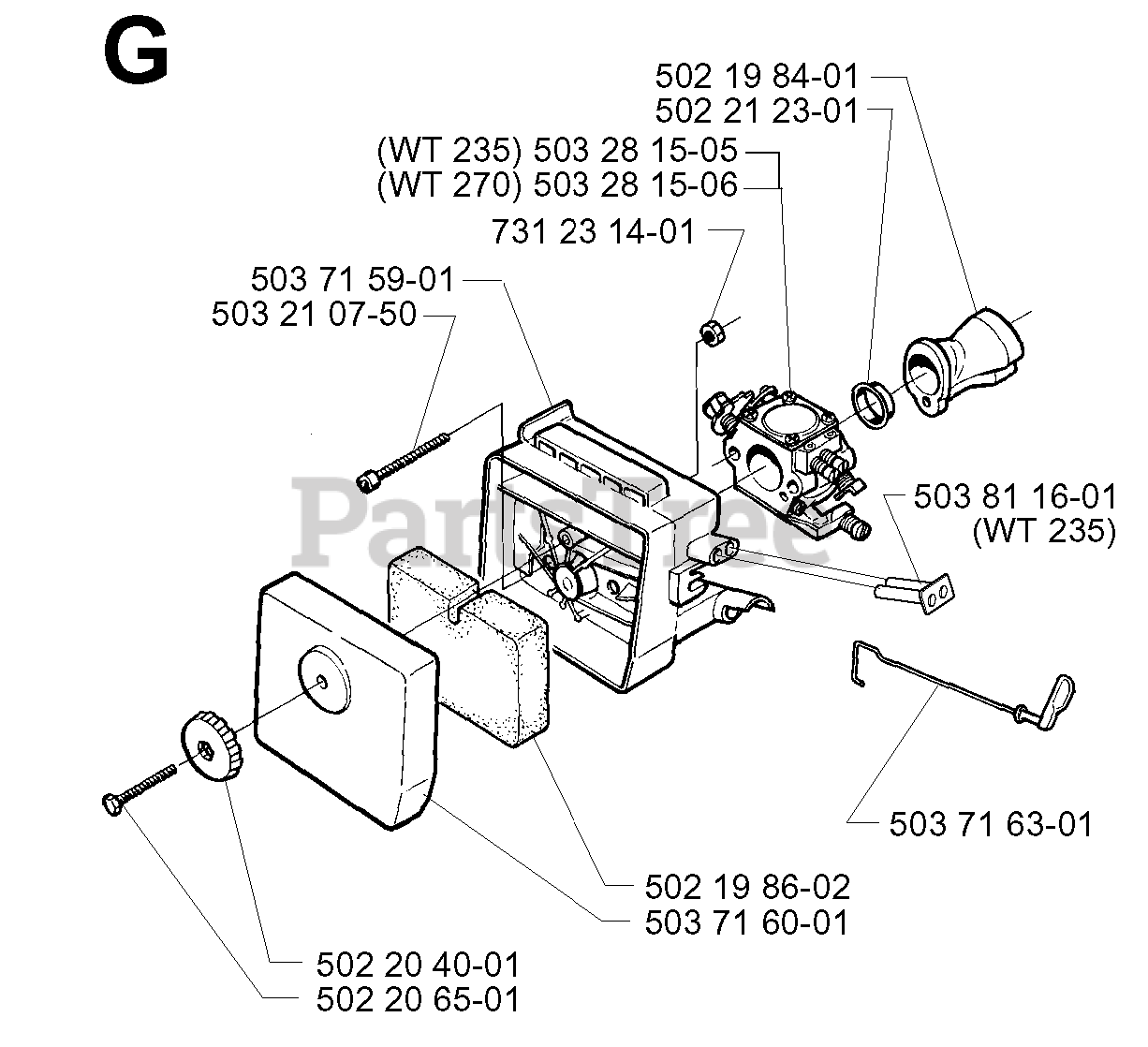 G

502 19 84-01
502 21 23-01
(WT 235) 503 28 15-05
(WT 270) 503 28 15-06
731 23 14-01
503 71 59-01
503 21 07-50

PartsTree

503 81 16-01
(WT 235)

503 71 63-01

502 19 86-02
503 71 60-01

502 20 40-01
502 20 65-01