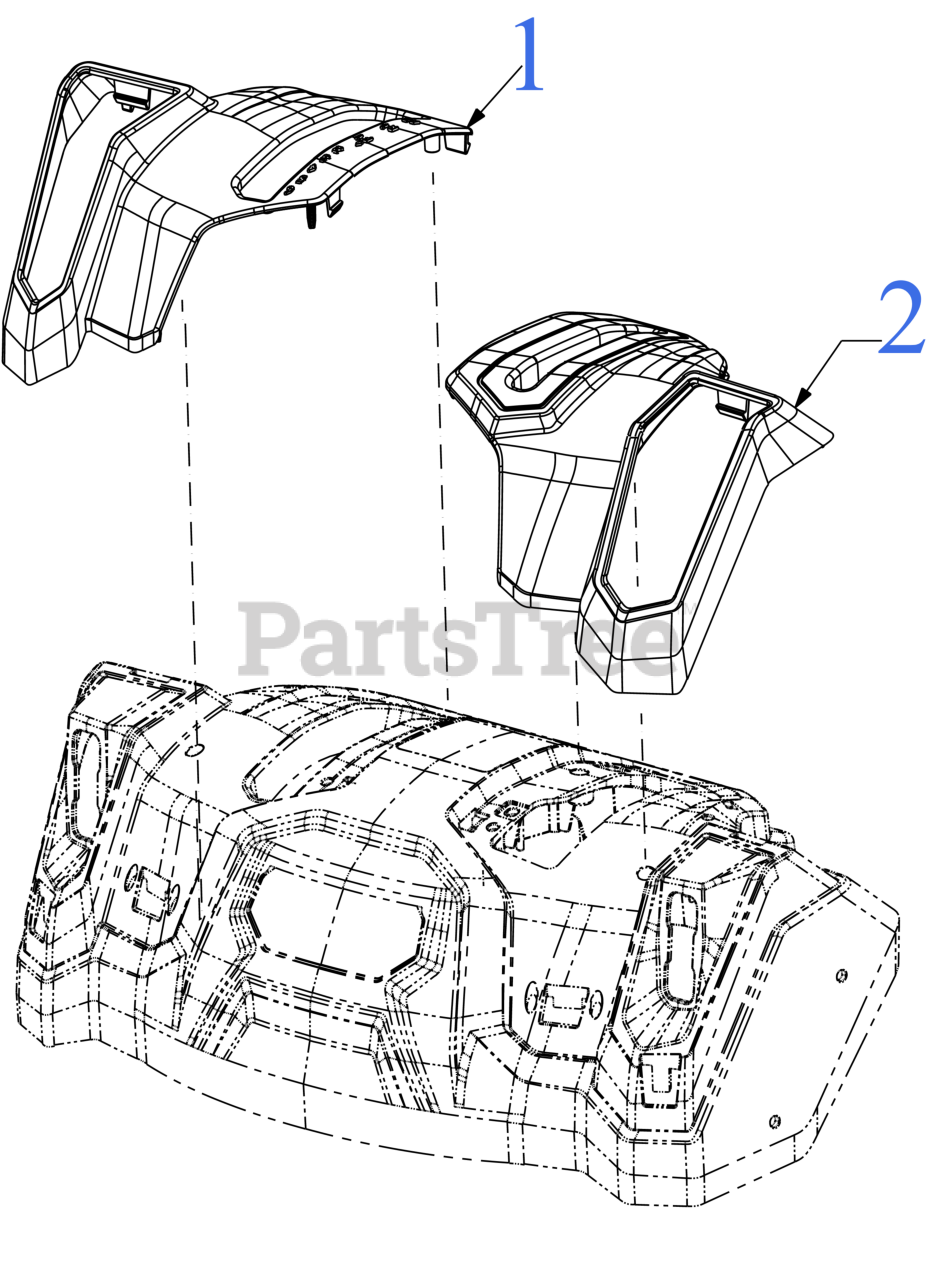 1

2

PartsTree