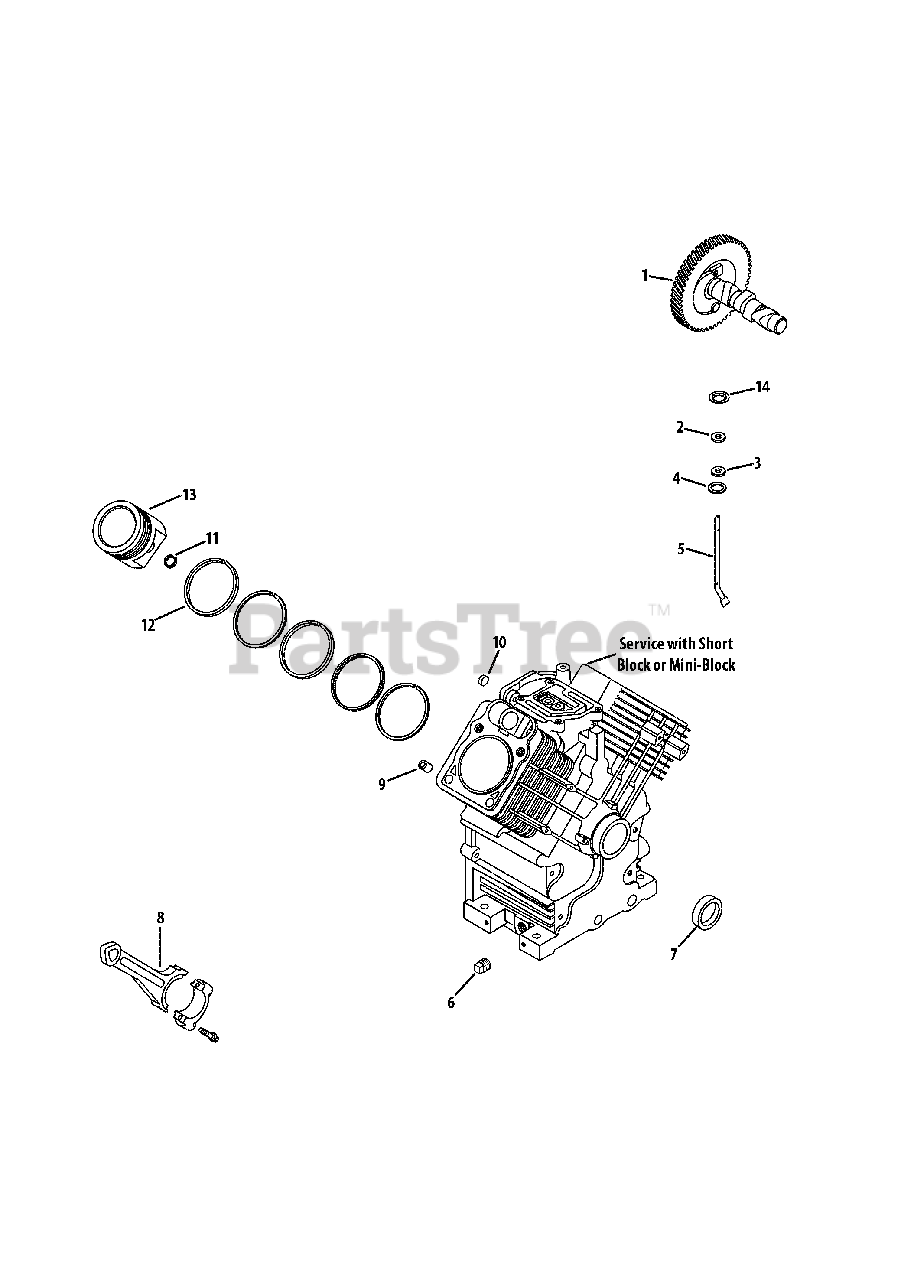 1

14

2

3

4

5

13

11

12

PartsTree™

10

Service with Short Block or Mini-Block

9

8

7

6