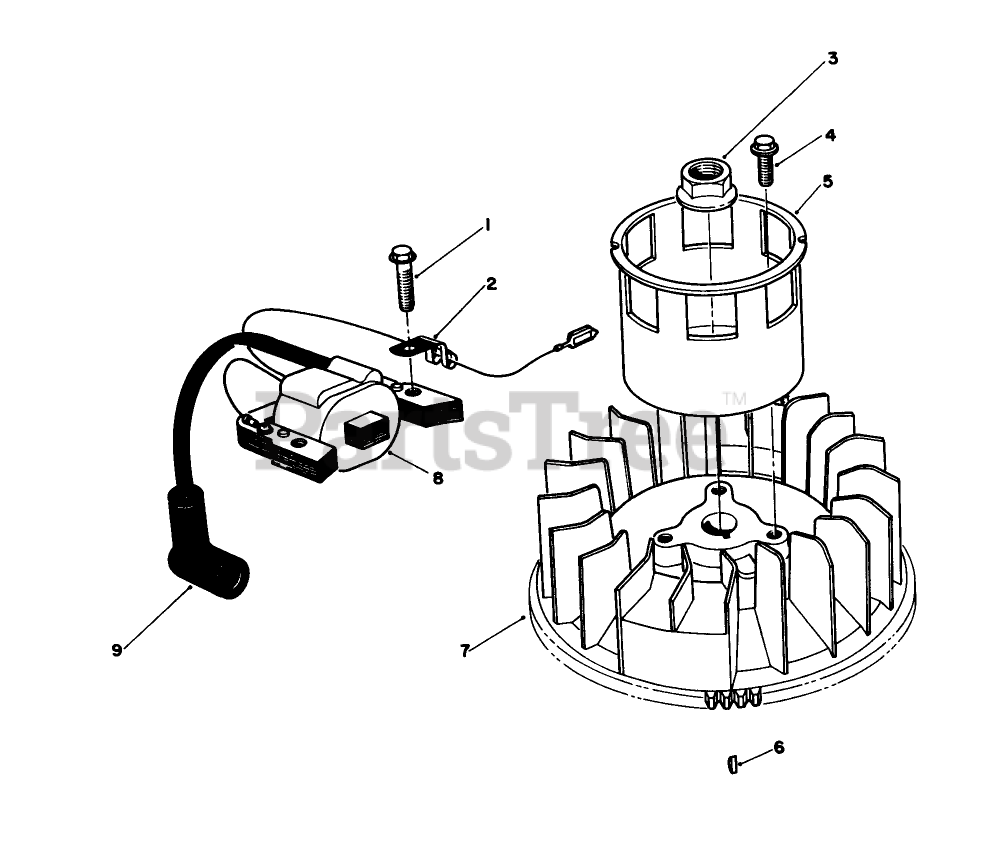 3
4
5
1
2
PartsTree™
8
9
7
6