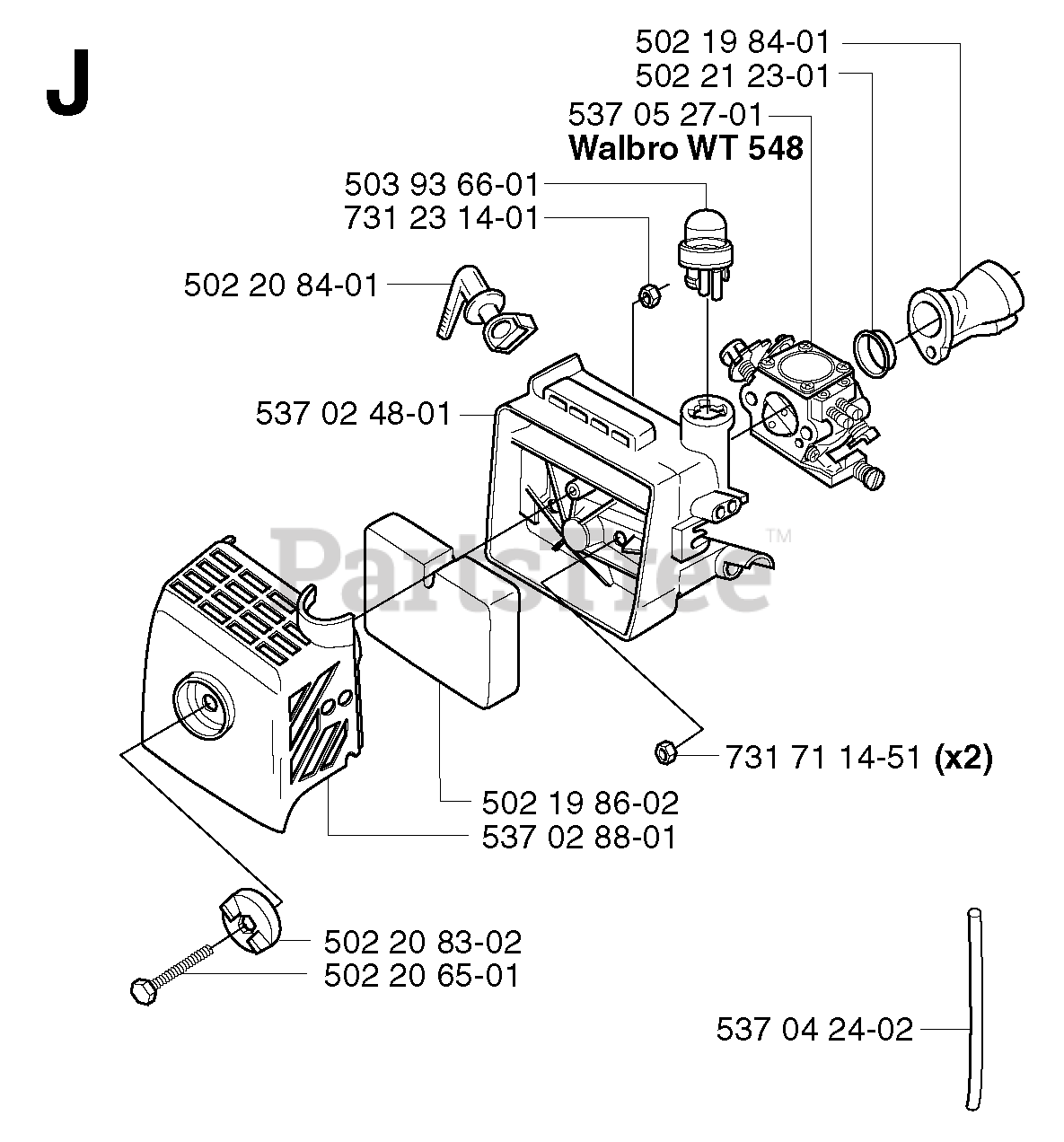 J

502 19 84-01
502 21 23-01
537 05 27-01
Walbro WT 548
503 93 66-01
731 23 14-01
502 20 84-01
537 02 48-01

PartsTree™

731 71 14-51 (x2)
502 19 86-02
537 02 88-01
502 20 83-02
502 20 65-01
537 04 24-02