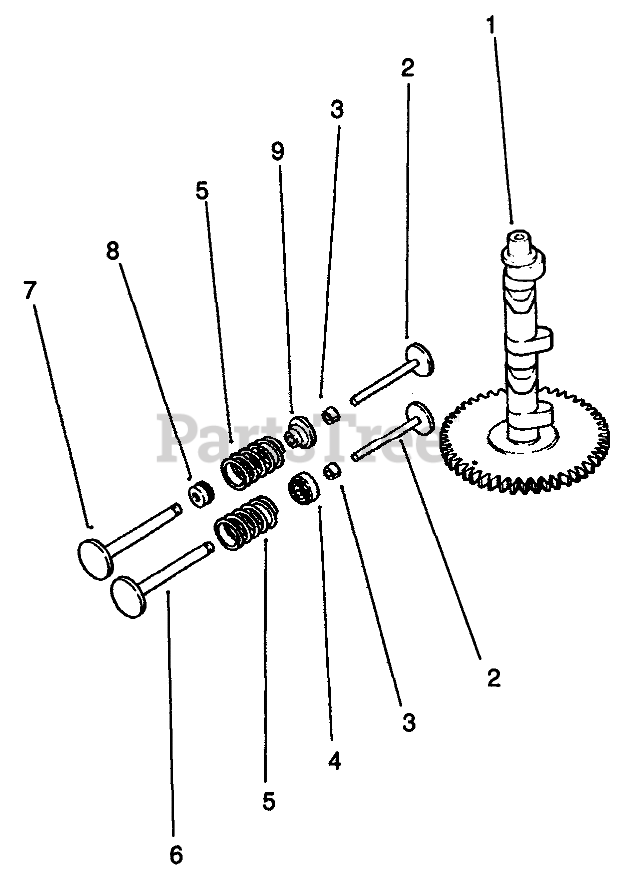 1
2
3
9
5
8
7
PartsTree
2
3
4
5
6