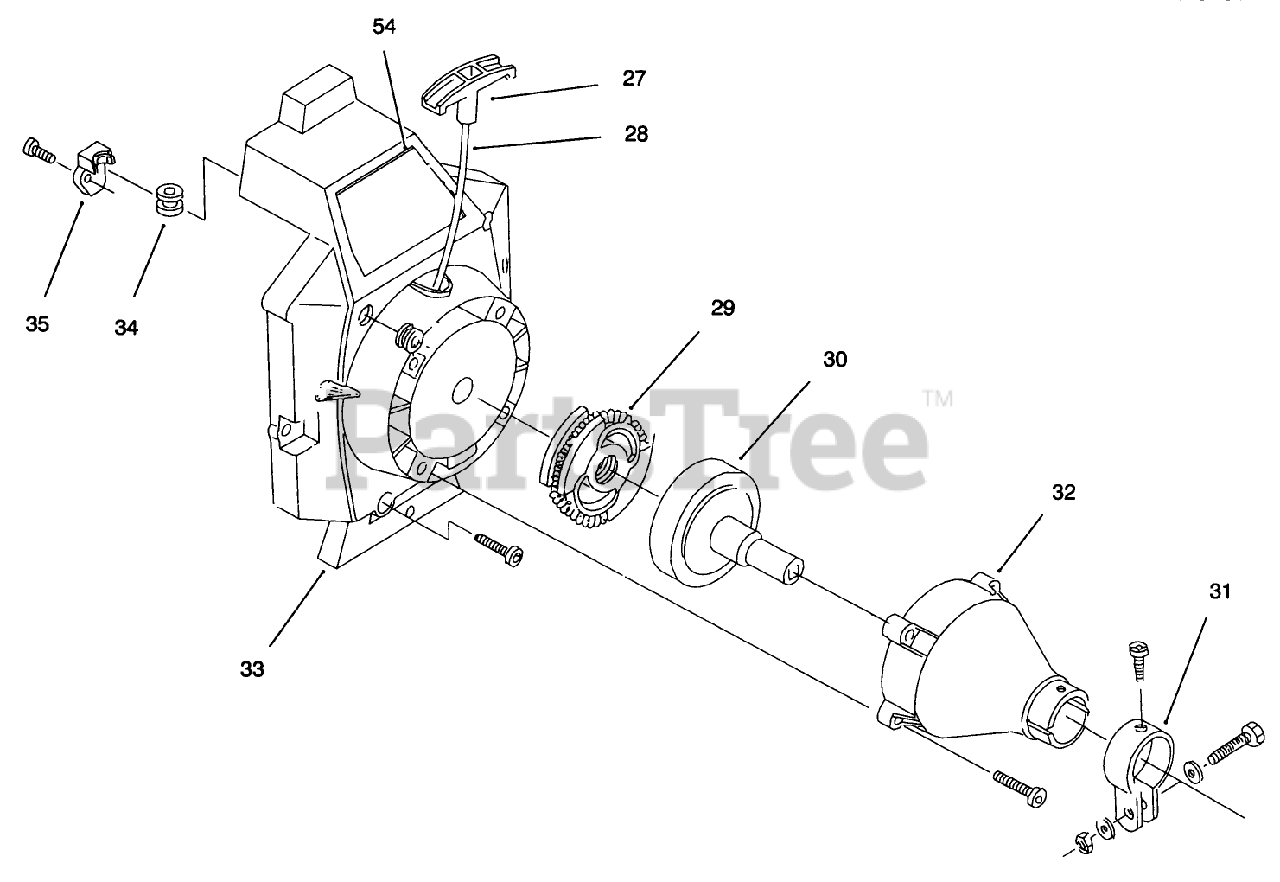 54
27
28
35
34
29
30
PartsTree™
32
31
33