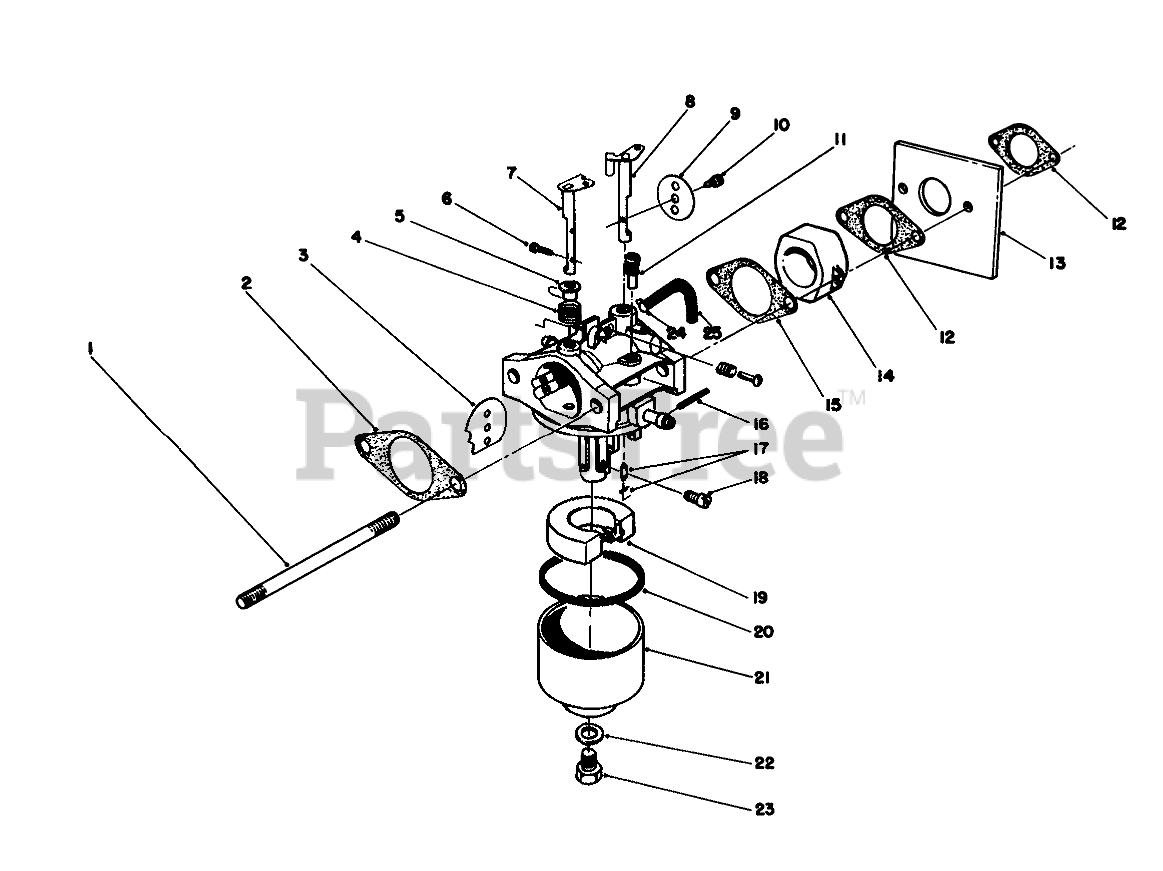 8
9
10
11
7
6
5
4
3
2
1
12
13
12
14
15
24
25
16
17
18
19
20
21
22
23
PartsTree™