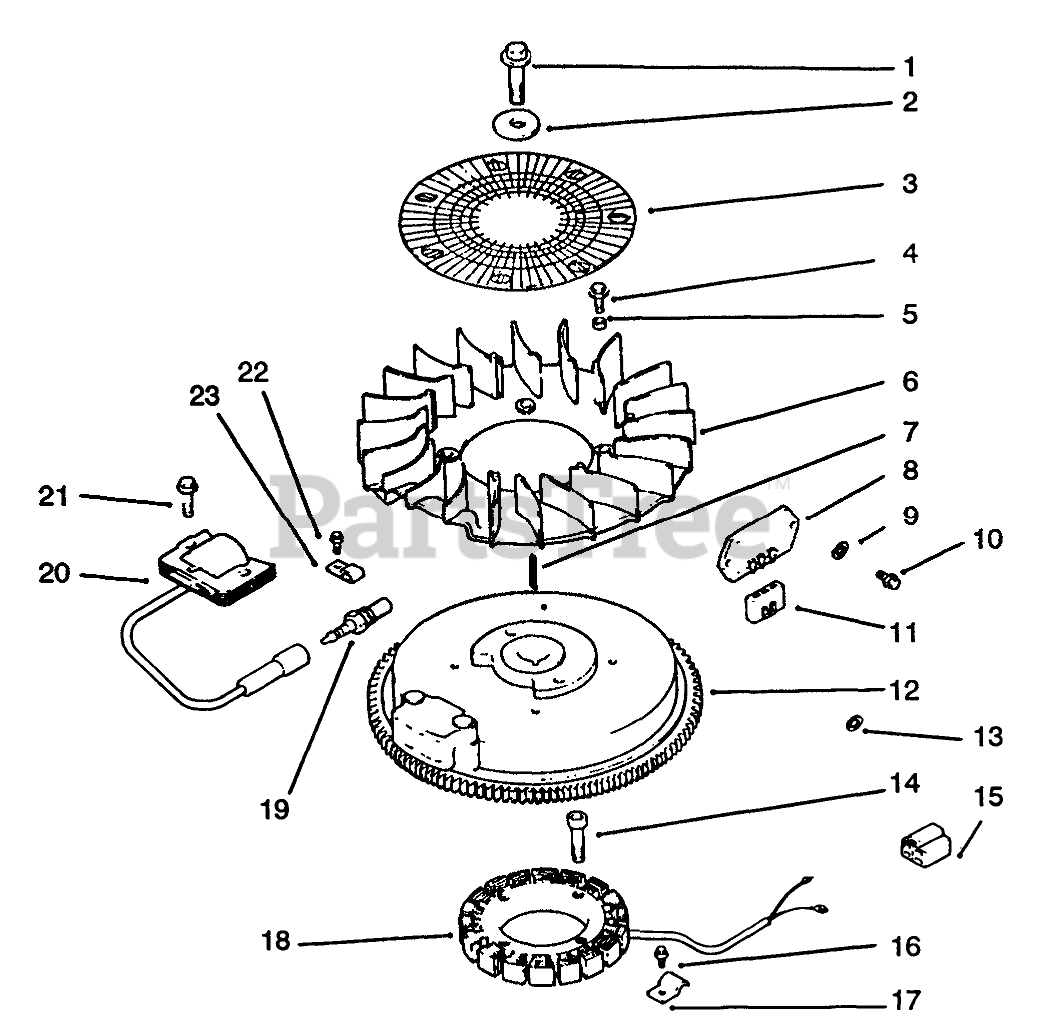 1
2
3
4
5
6
7
8
9
10
11
12
13
14
15
16
17
18
19
20
21
22
23
PartsTree™