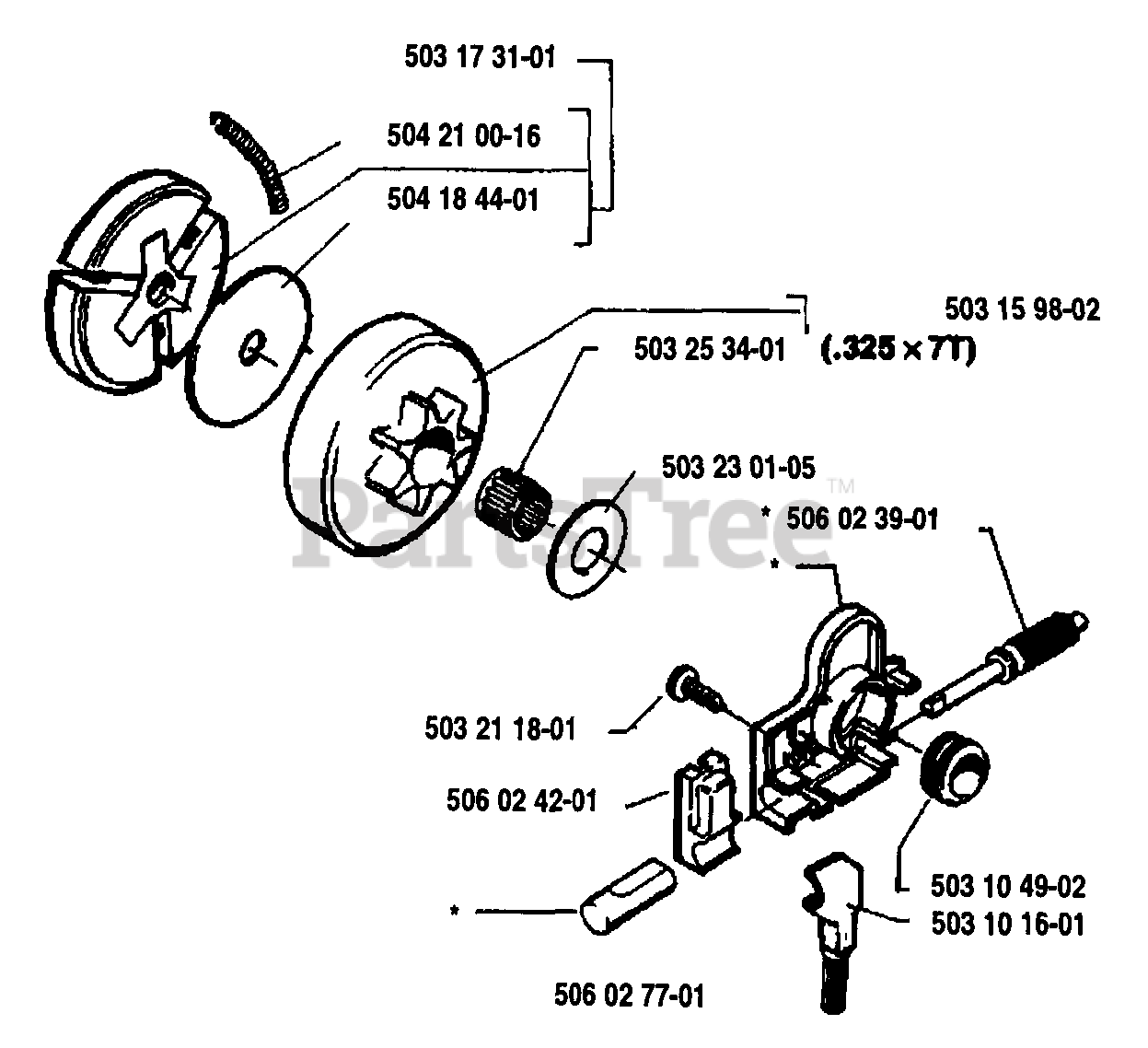 503 17 31-01

504 21 00-16

504 18 44-01

503 15 98-02

503 25 34-01 (.325 × 7T)

503 23 01-05

PartsTree™

* 506 02 39-01

*

503 21 18-01

506 02 42-01

503 10 49-02

503 10 16-01

*

506 02 77-01