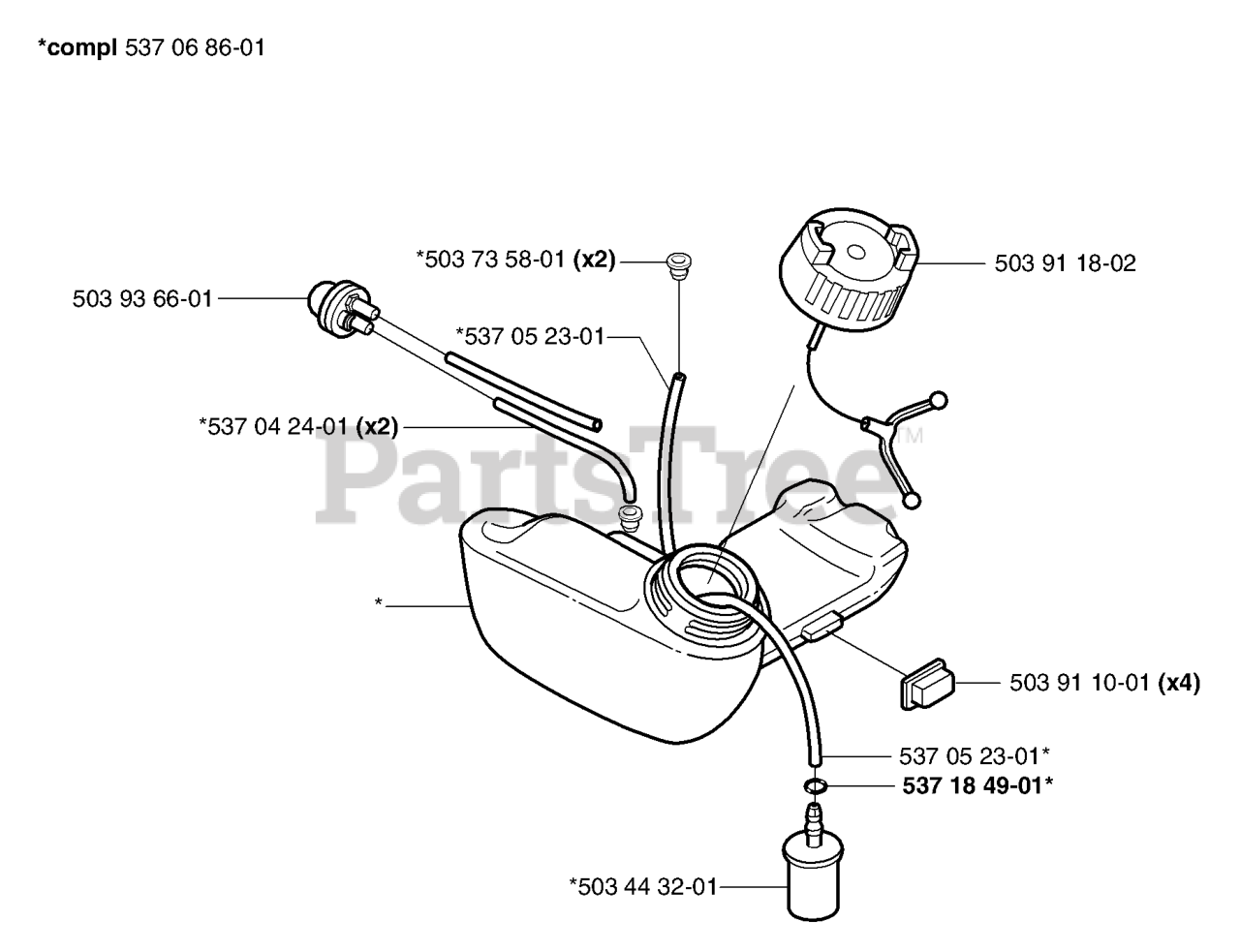 *compl 537 06 86-01

*503 73 58-01 (x2)

503 91 18-02

503 93 66-01

*537 05 23-01

*537 04 24-01 (x2)

PartsTree™

*

503 91 10-01 (x4)

537 05 23-01*

537 18 49-01*

*503 44 32-01