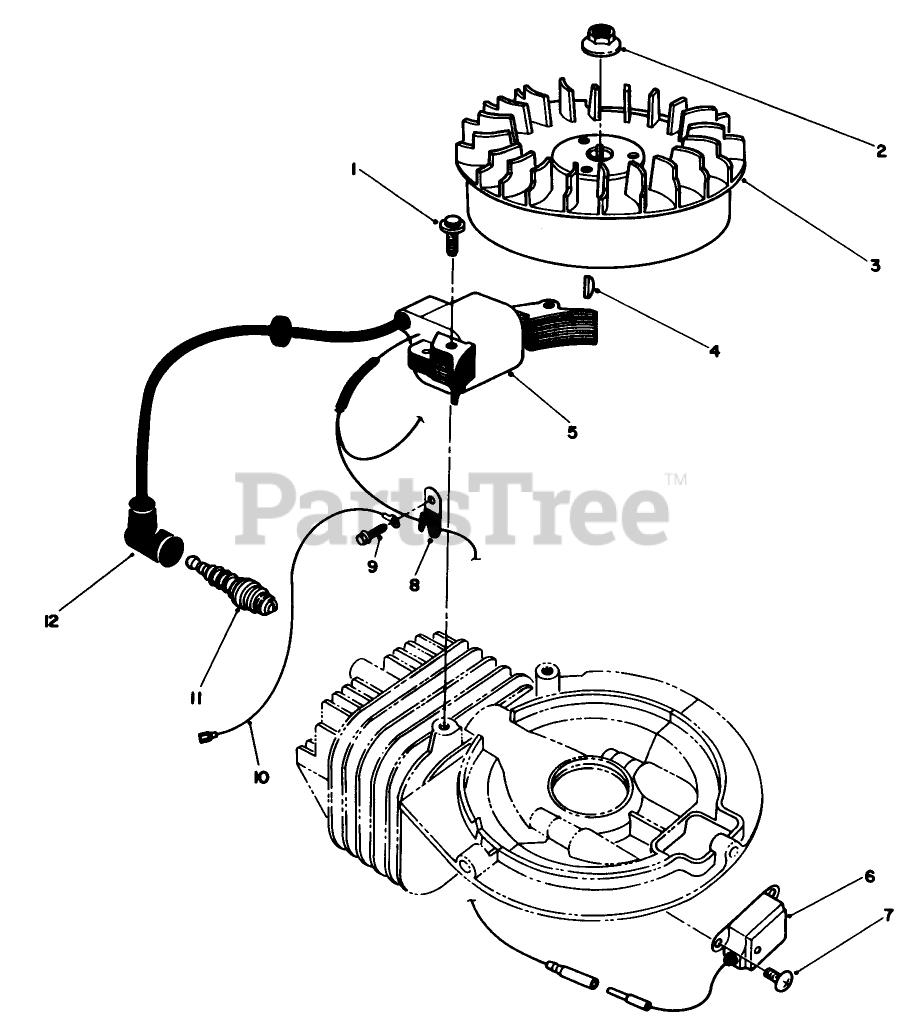 2

1

3

4

5

PartsTree™

9

8

12

11

10

6

7