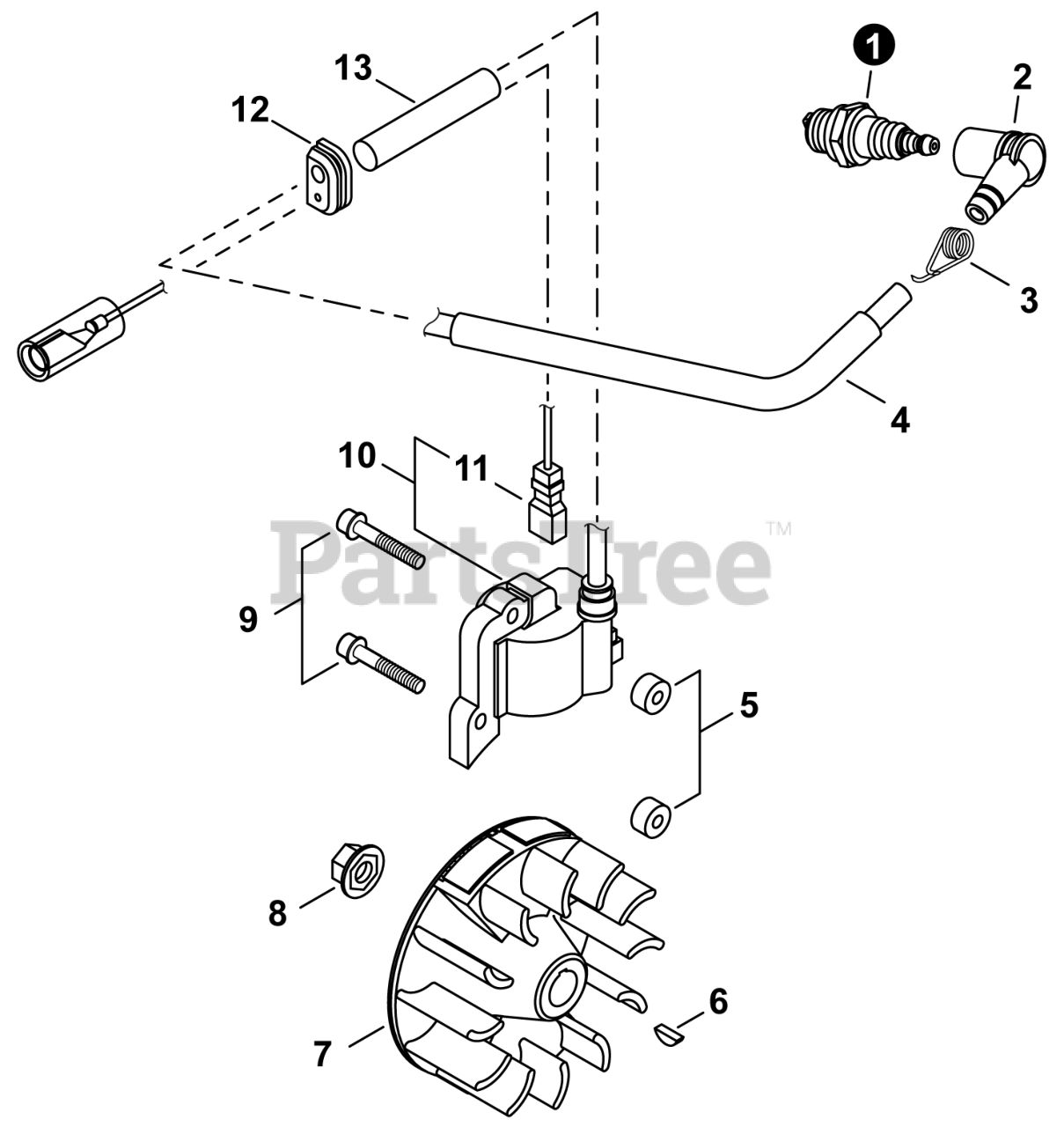 13
12
1
2
3
4
10
11
PartsTree™
9
5
8
6
7