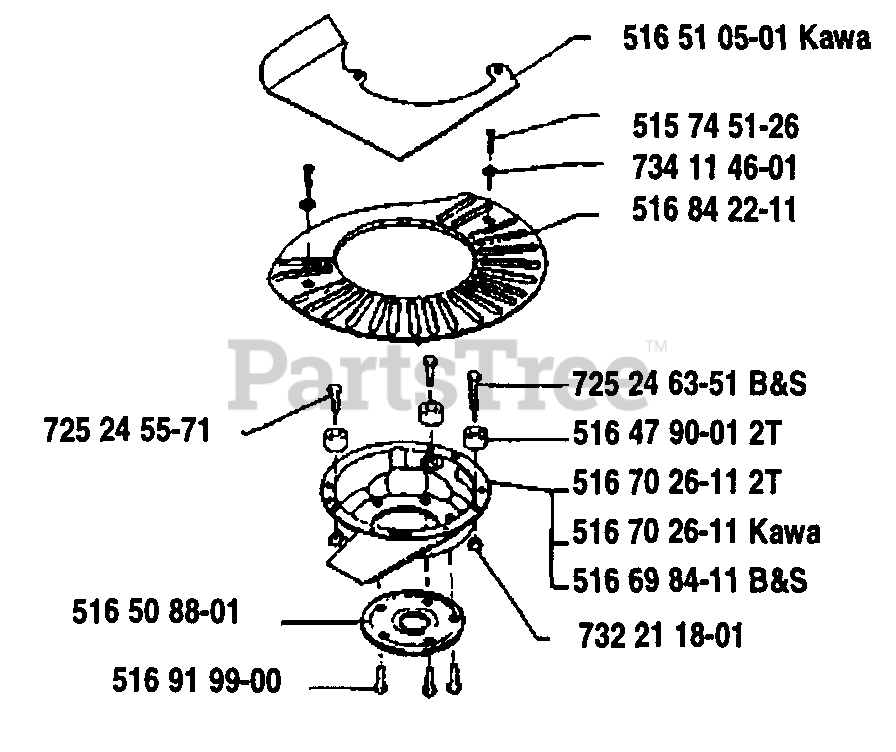 516 51 05-01 Kawa

515 74 51-26

734 11 46-01

516 84 22-11

PartsTree™

725 24 63-51 B&S

725 24 55-71

516 47 90-01 2T

516 70 26-11 2T

516 70 26-11 Kawa

516 69 84-11 B&S

516 50 88-01

732 21 18-01

516 91 99-00