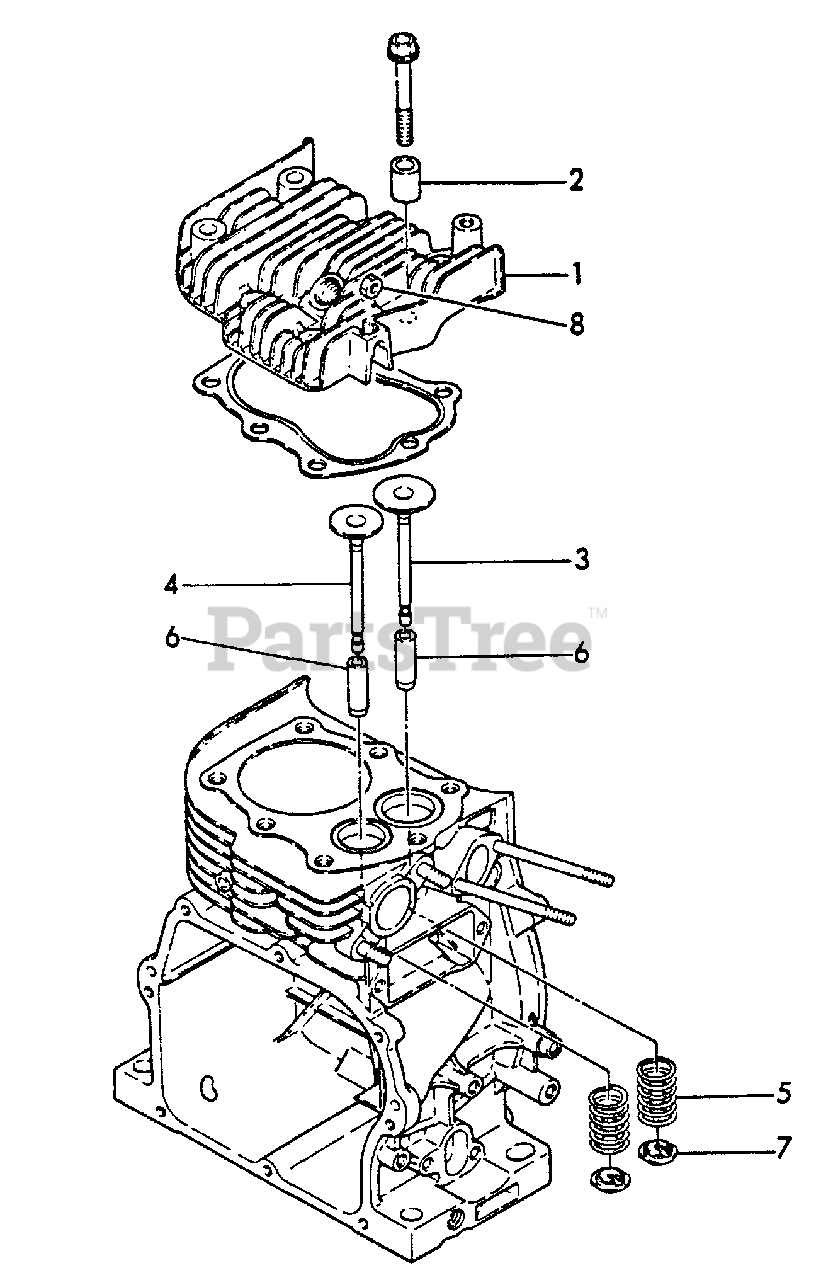 2
1
8
3
4
PartsTree™
6
6
5
7